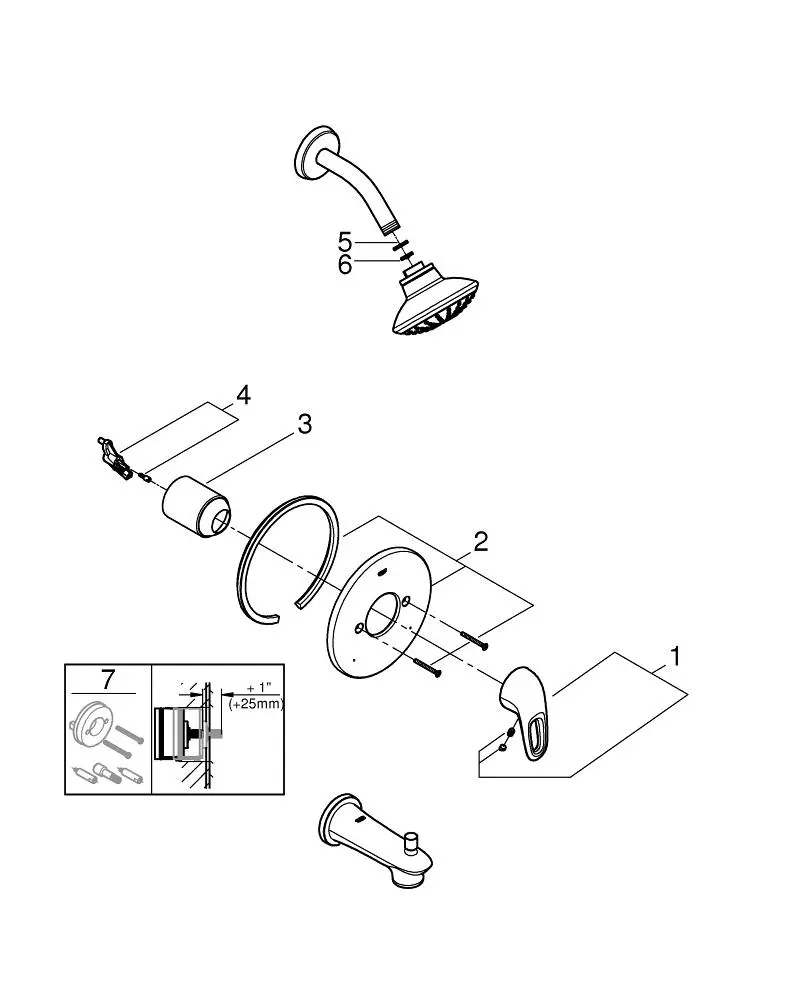 5
6
4
3
2
1
7
+ 1"
(+25mm)