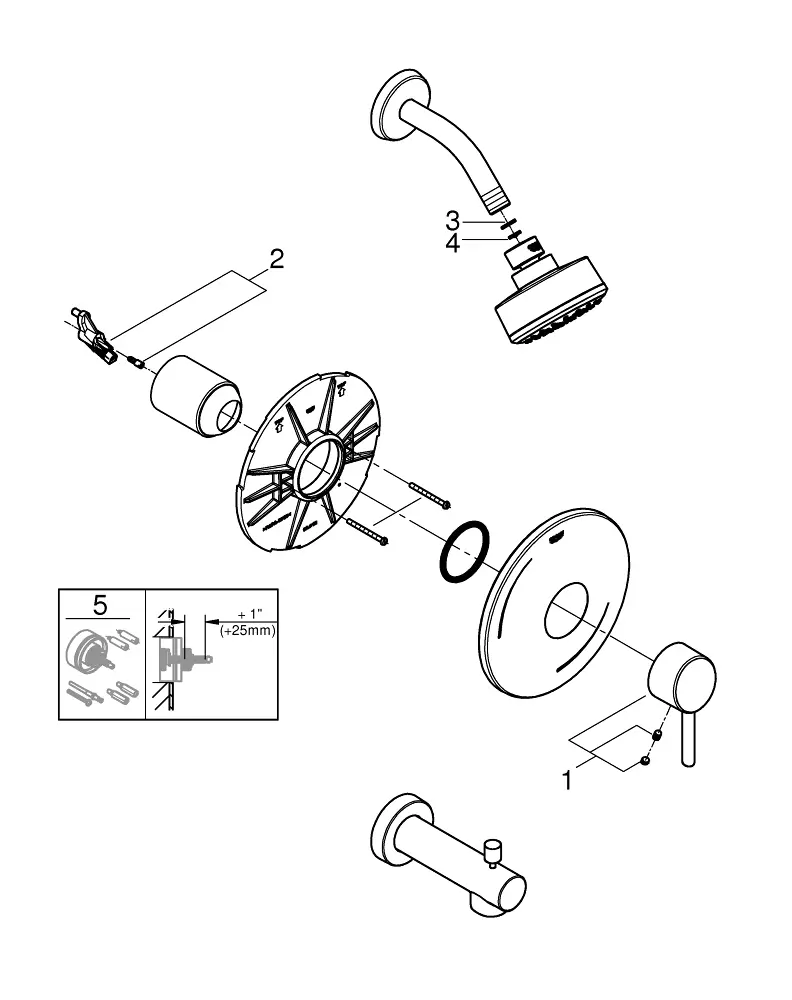 3
4
2
5
+ 1"
(+25mm)
1