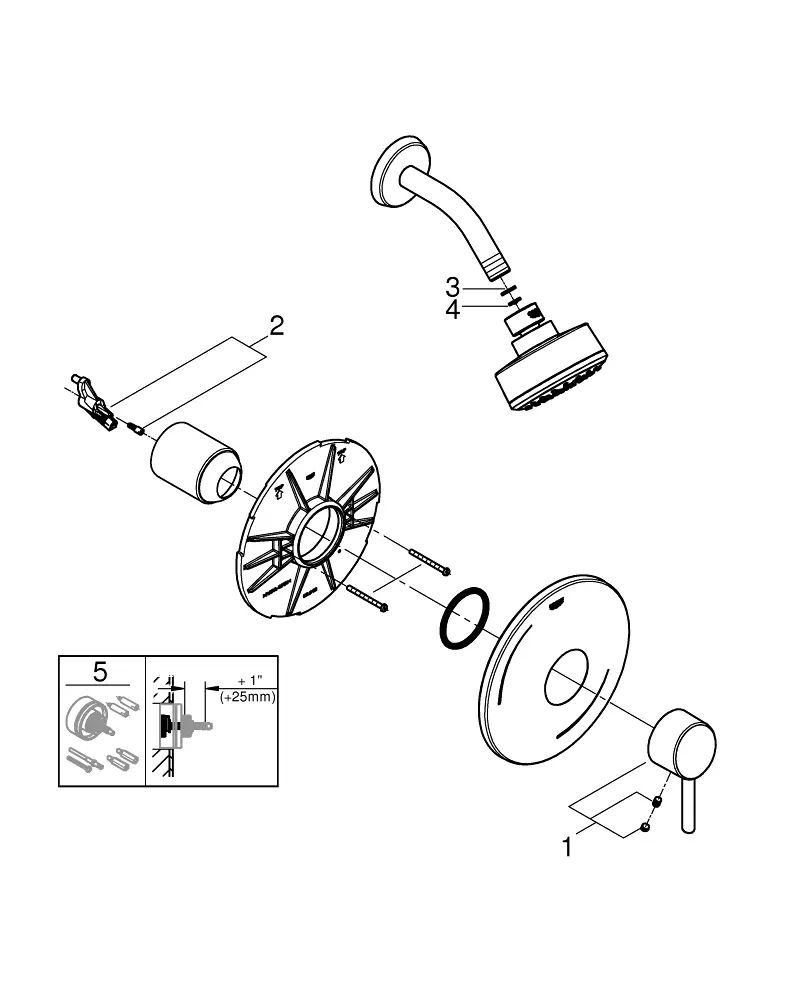 3
4
2
5
+ 1"
(+25mm)
1