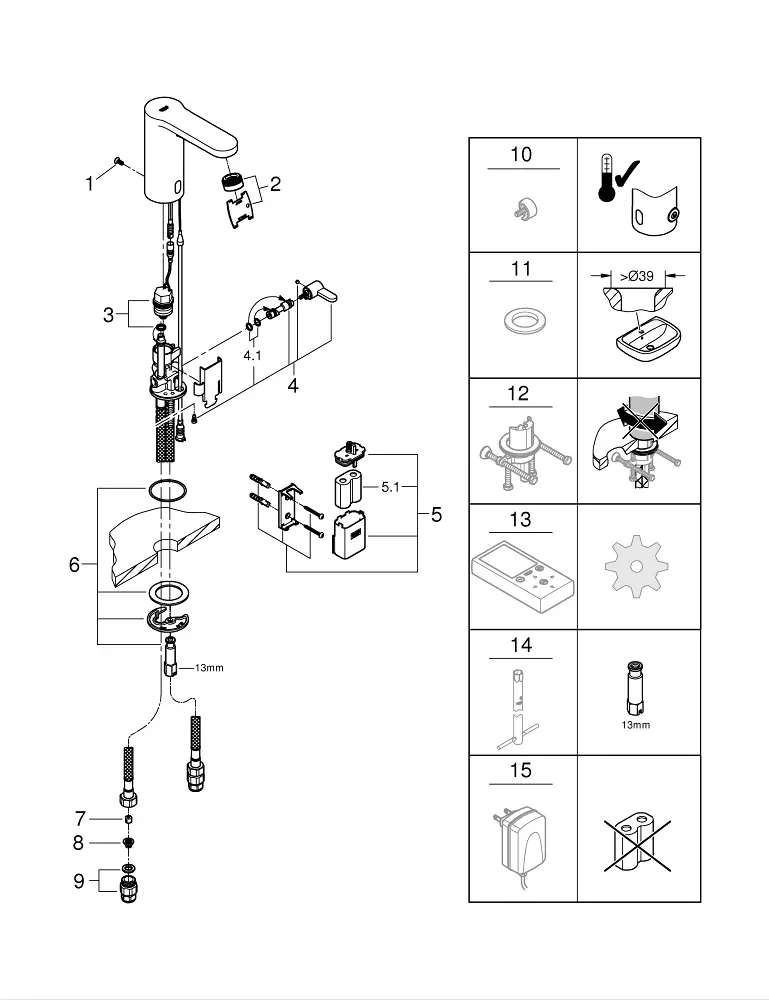 1
2
3
4.1
4
5.1
5
6
13mm
7
8
9

| 10 | |
|---|---|
| 11 | >Ø39 |
| 12 | |
| 13 | |
| 14 | 13mm |
| 15 | |