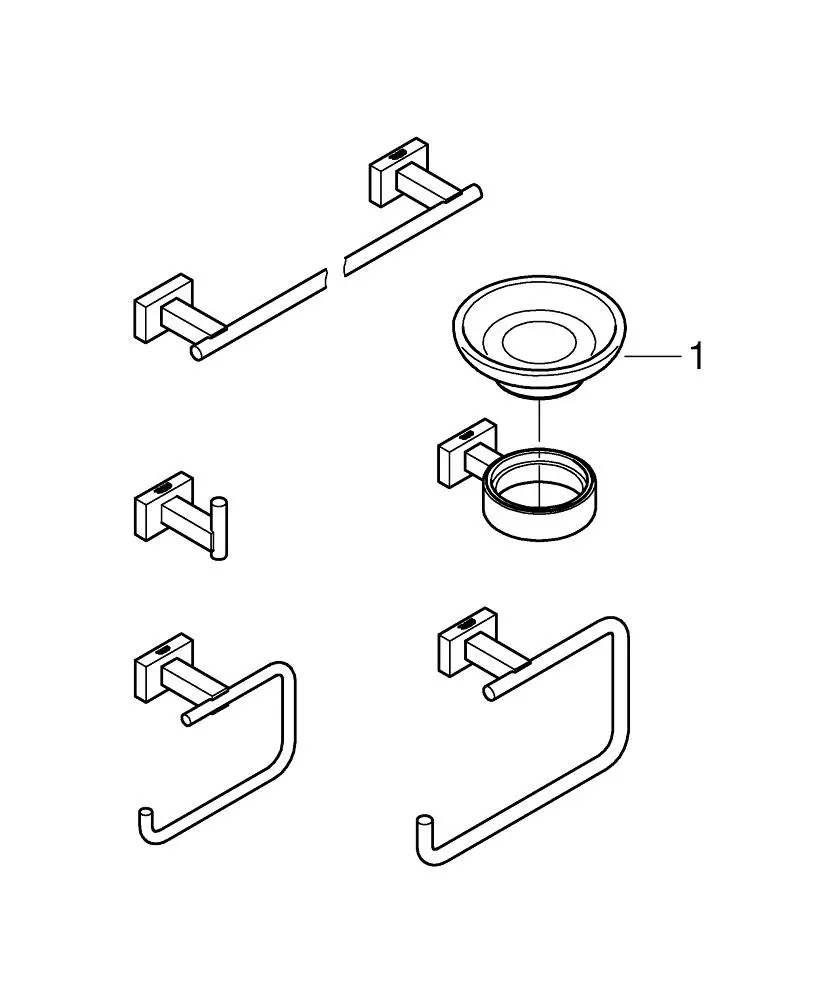 1