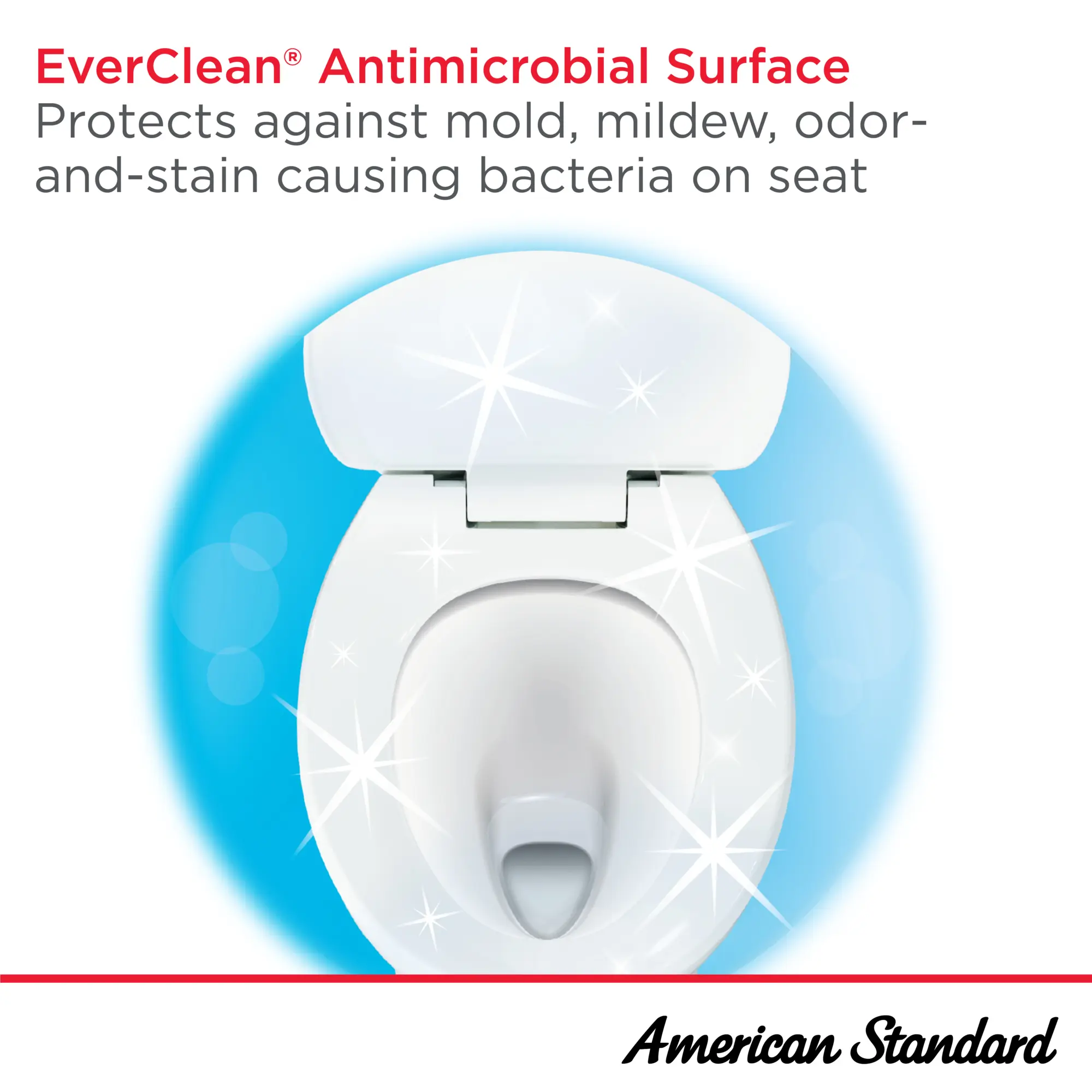 EverClean® Antimicrobial Surface
Protects against mold, mildew, odor-and-stain causing bacteria on seat

American Standard