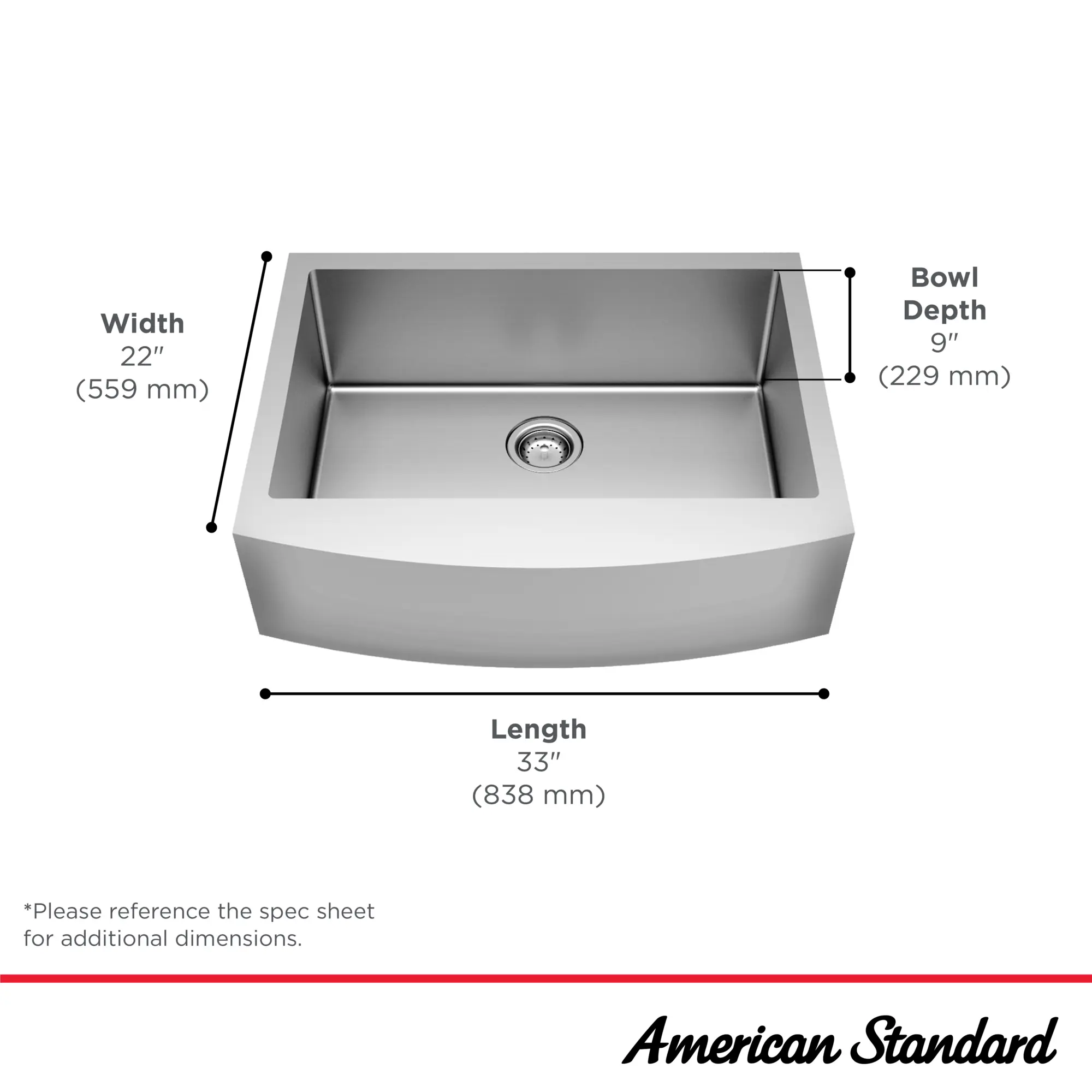 Width
22″
(559 mm)

Bowl
Depth
9″
(229 mm)

Length
33″
(838 mm)

*Please reference the spec sheet for additional dimensions.

American Standard