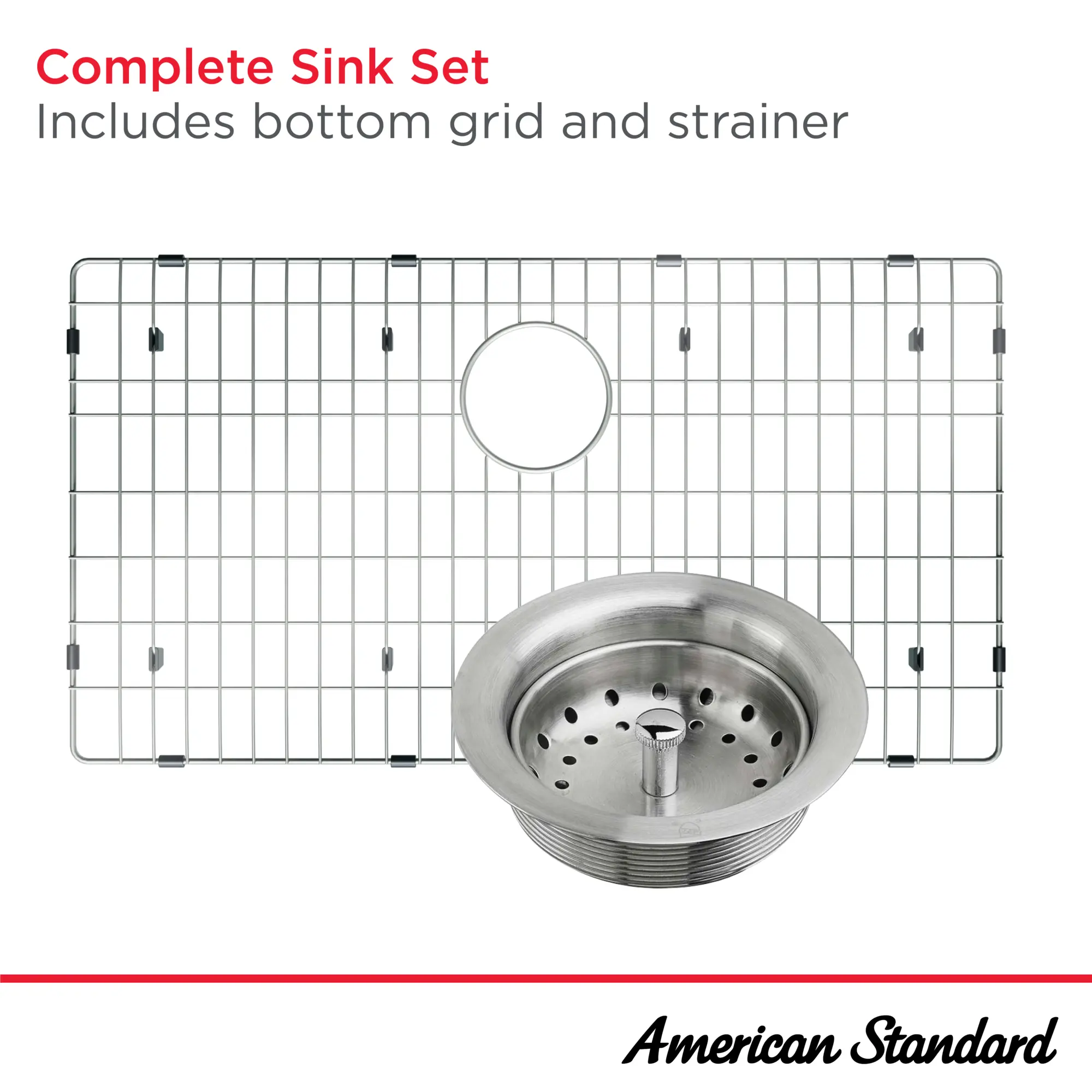 Complete Sink Set
Includes bottom grid and strainer

American Standard