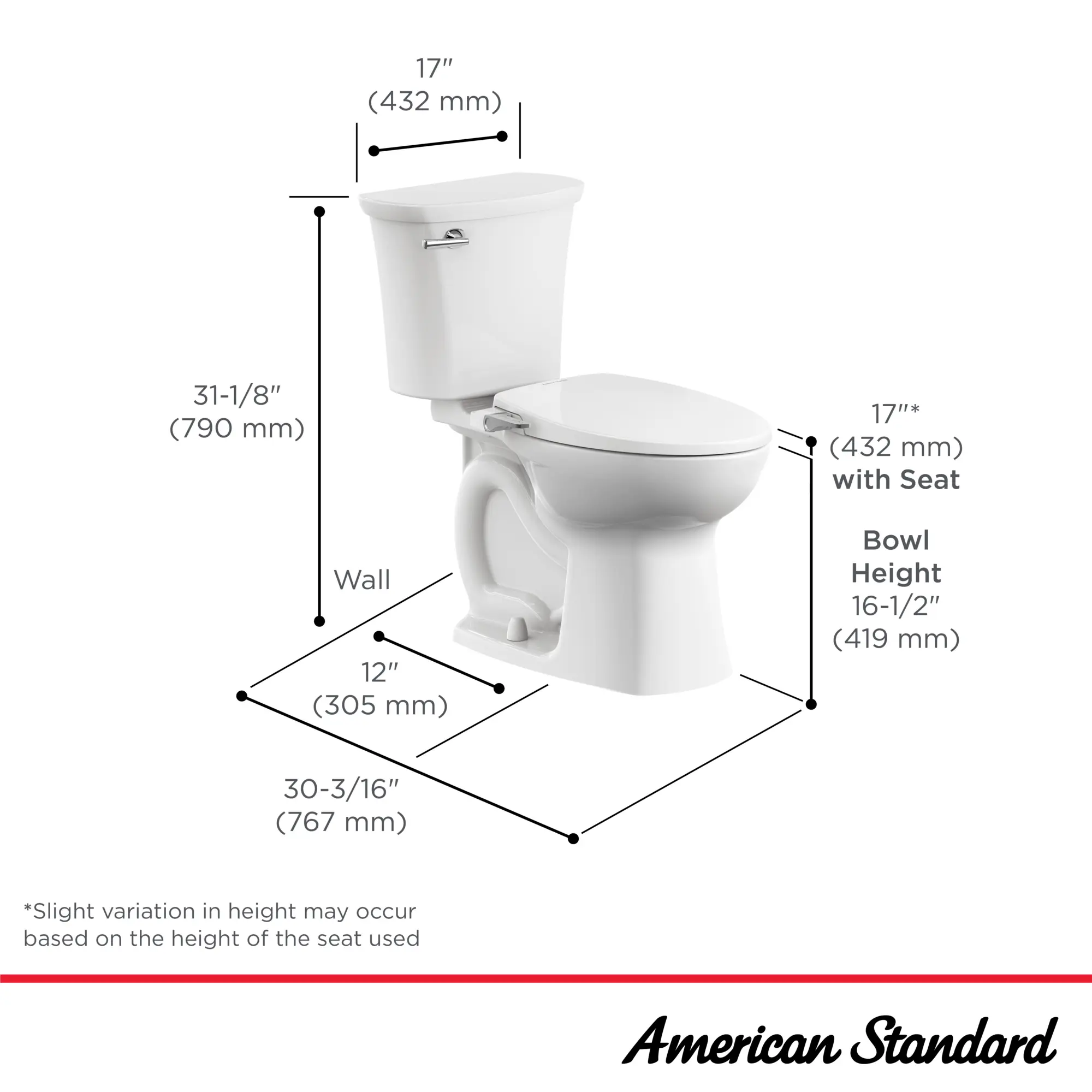 17″
(432 mm)

31-1/8″
(790 mm)

17″*
(432 mm)
with Seat

Bowl
Height
16-1/2″
(419 mm)

Wall

12″
(305 mm)

30-3/16″
(767 mm)

*Slight variation in height may occur based on the height of the seat used

American Standard