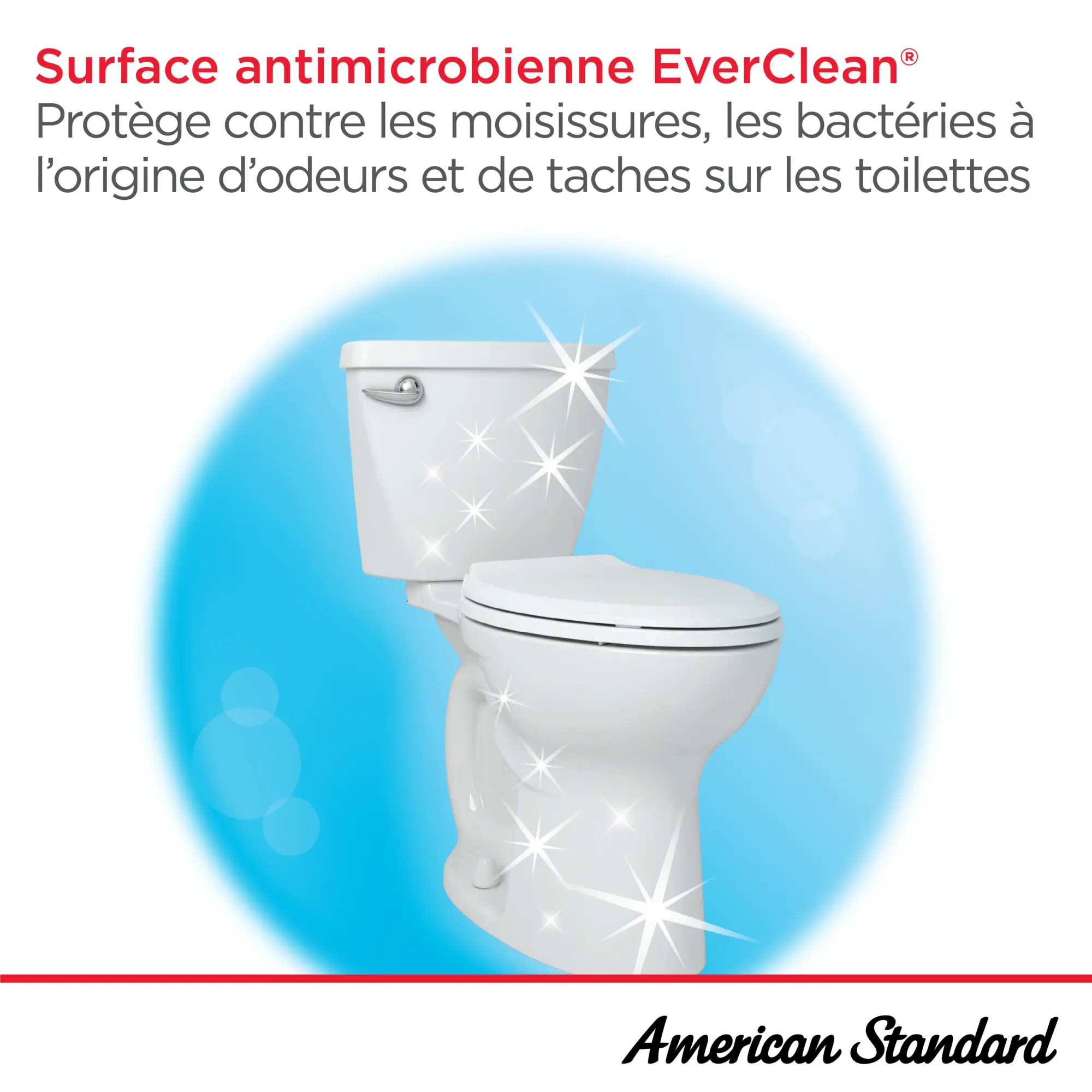 Surface antimicrobienne EverClean®
Protège contre les moisissures, les bactéries à l'origine d'odeurs et de taches sur les toilettes

American Standard