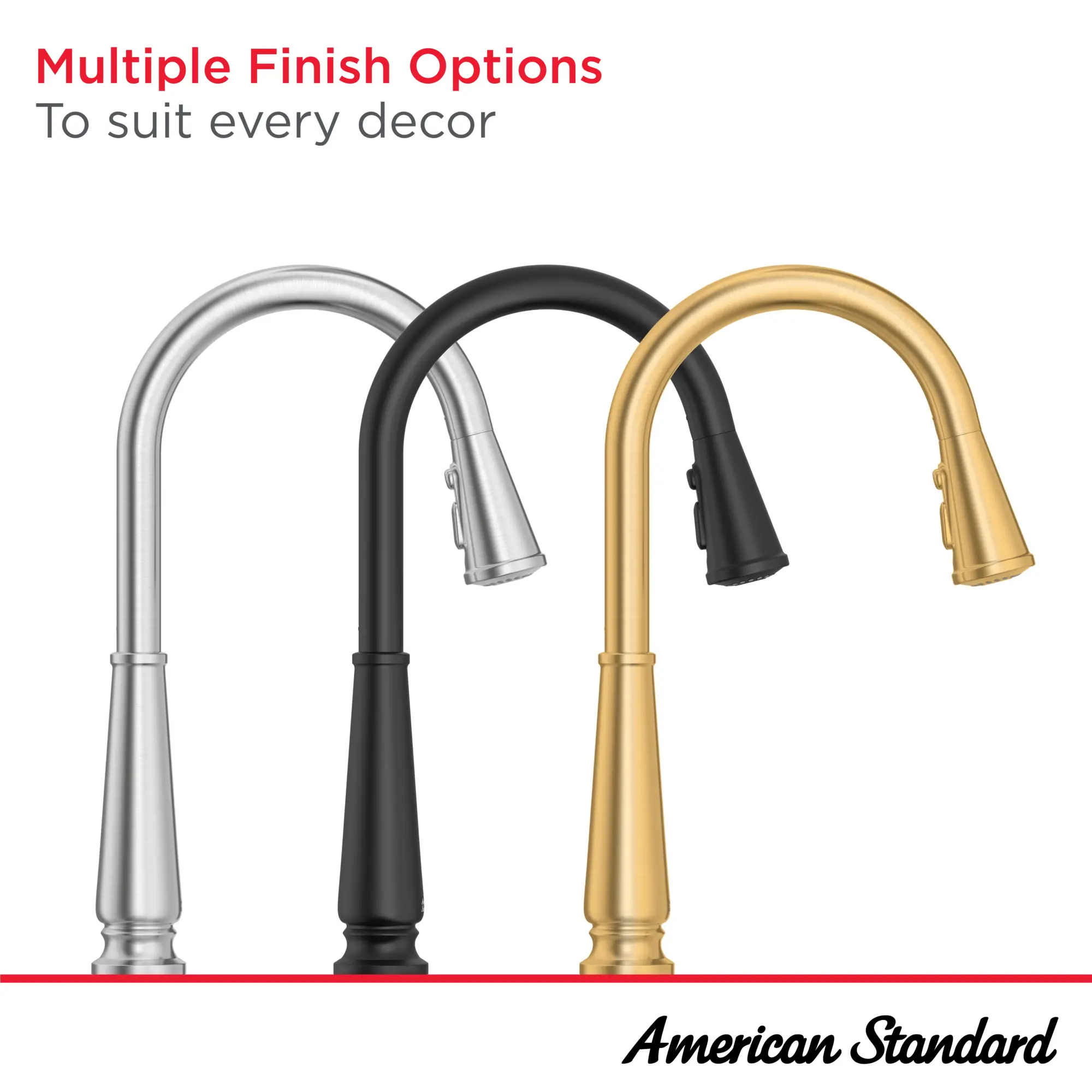 Multiple Finish Options
To suit every decor

American Standard