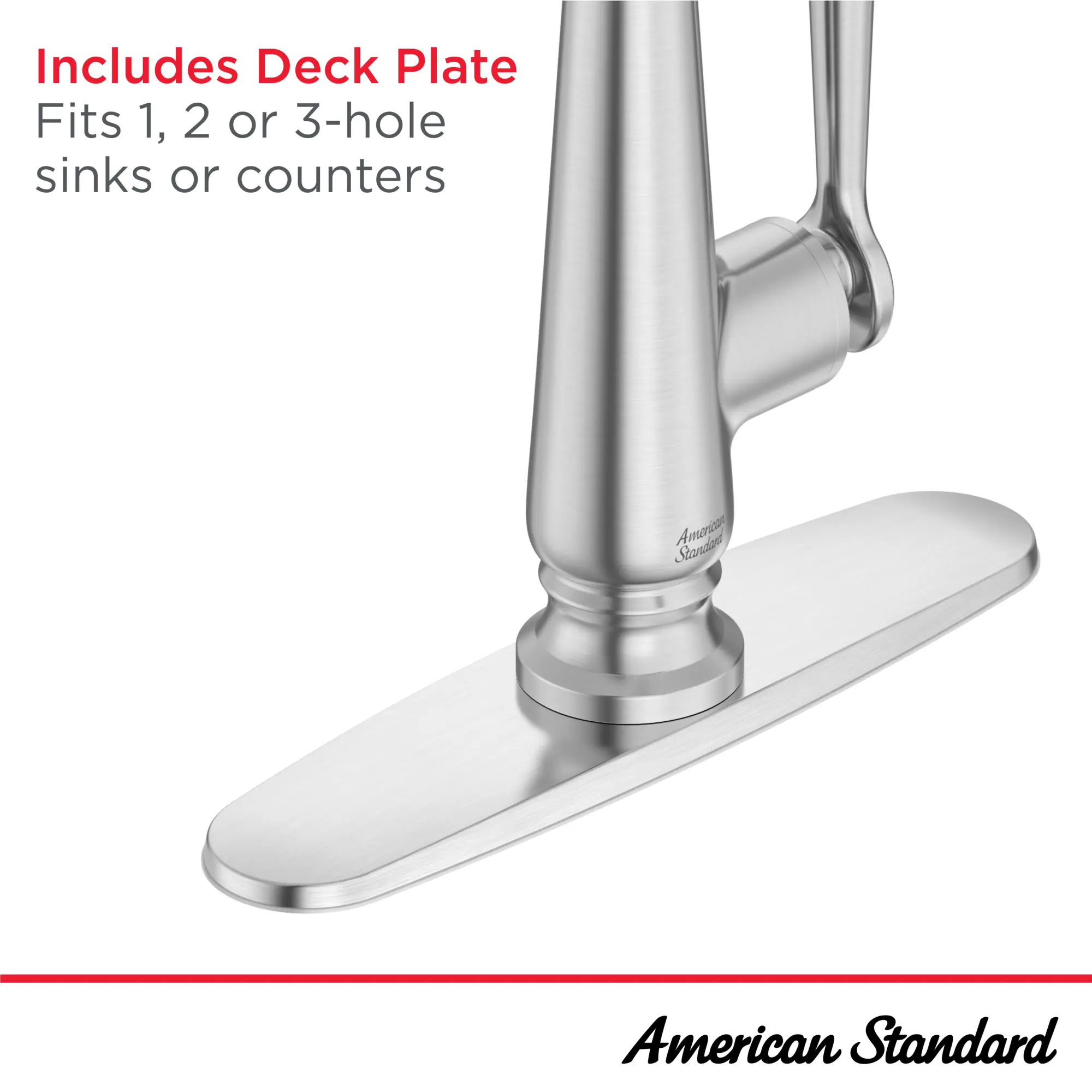 Includes Deck Plate
Fits 1, 2 or 3-hole sinks or counters

American Standard

American Standard