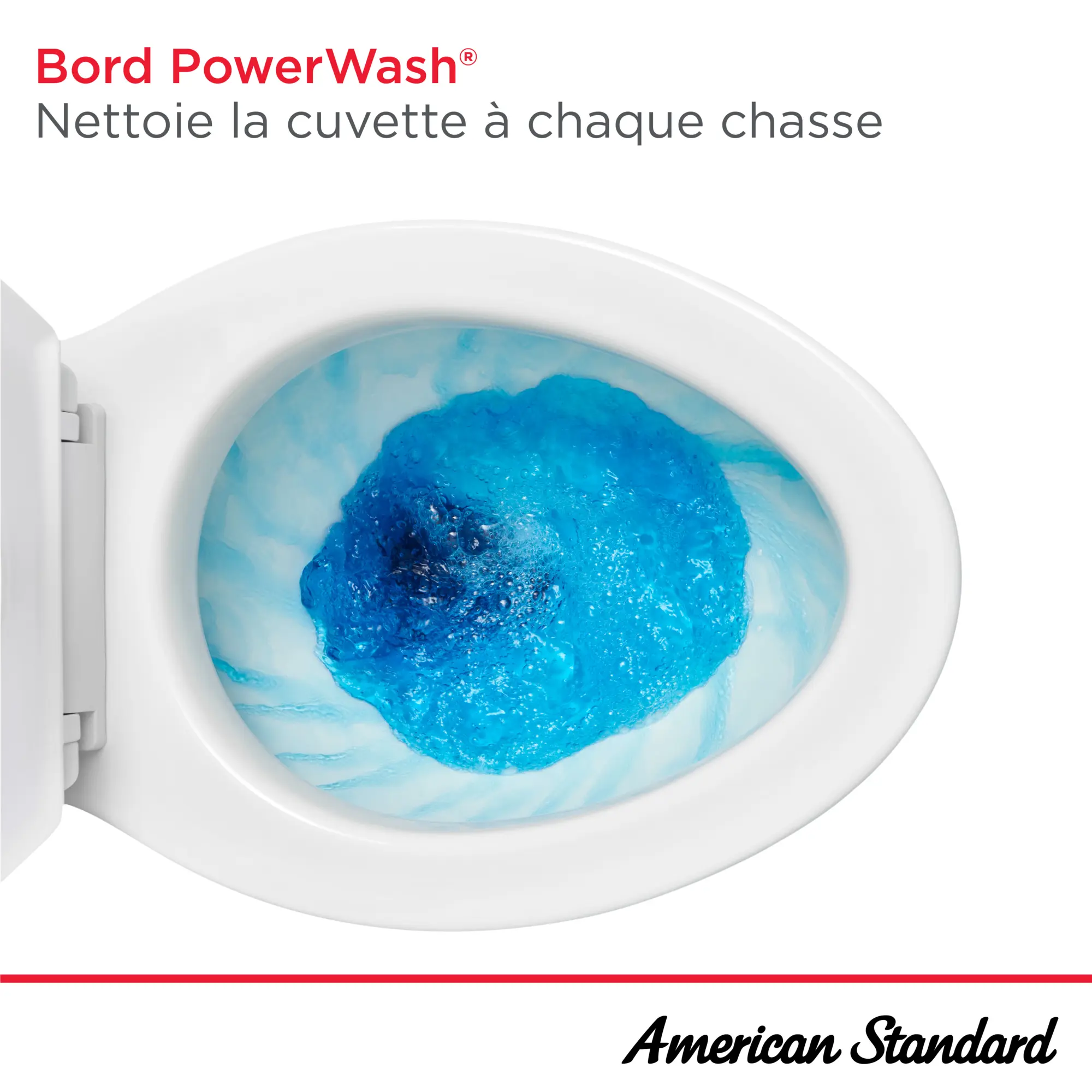 Bord PowerWash®
Nettoie la cuvette à chaque chasse

American Standard