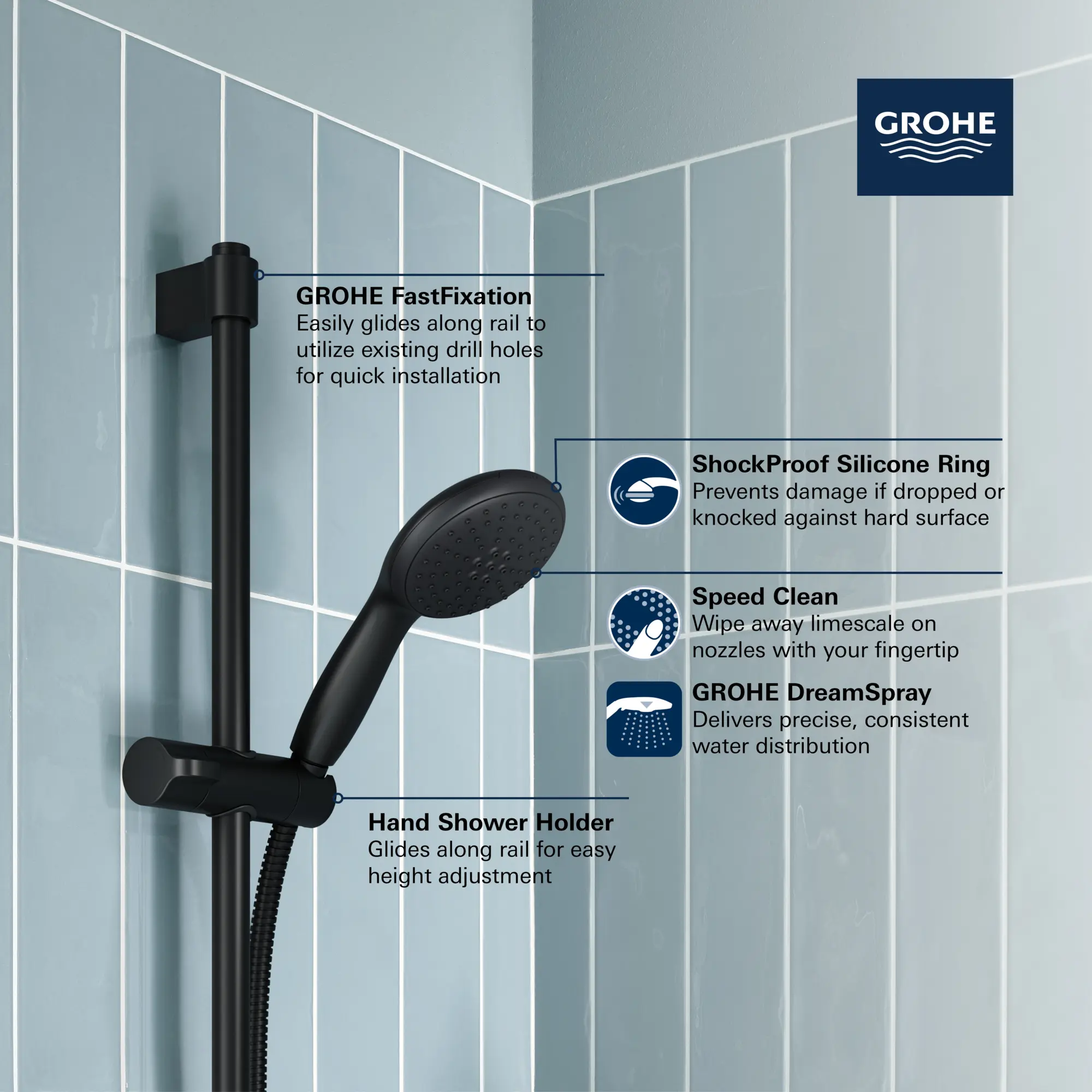 GROHE

GROHE FastFixation
Easily glides along rail to utilize existing drill holes for quick installation

ShockProof Silicone Ring
Prevents damage if dropped or knocked against hard surface

Speed Clean
Wipe away limescale on nozzles with your fingertip

GROHE DreamSpray
Delivers precise, consistent water distribution

Hand Shower Holder
Glides along rail for easy height adjustment