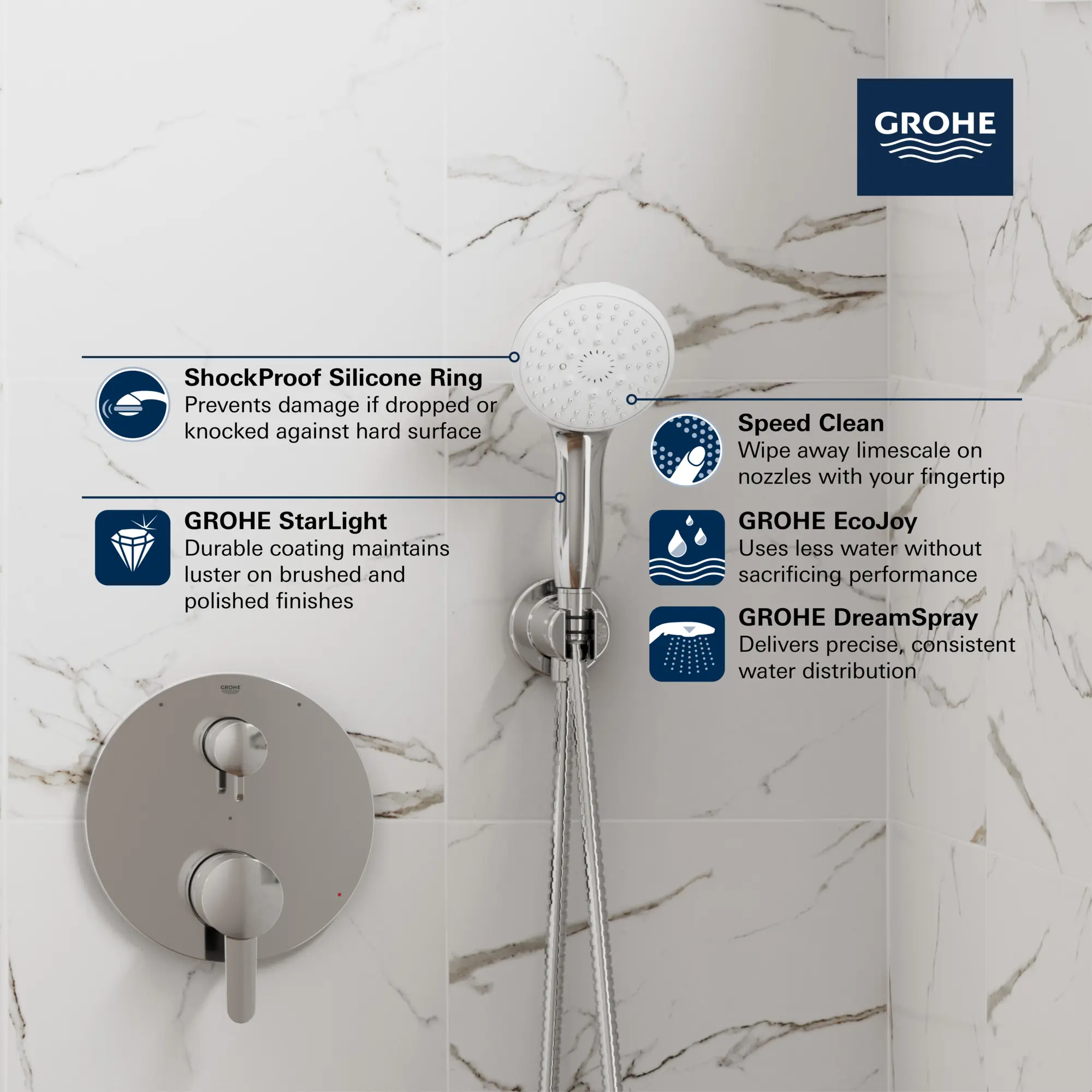 GROHE

ShockProof Silicone Ring
Prevents damage if dropped or knocked against hard surface

GROHE StarLight
Durable coating maintains luster on brushed and polished finishes

Speed Clean
Wipe away limescale on nozzles with your fingertip

GROHE EcoJoy
Uses less water without sacrificing performance

GROHE DreamSpray
Delivers precise, consistent water distribution

GROHE