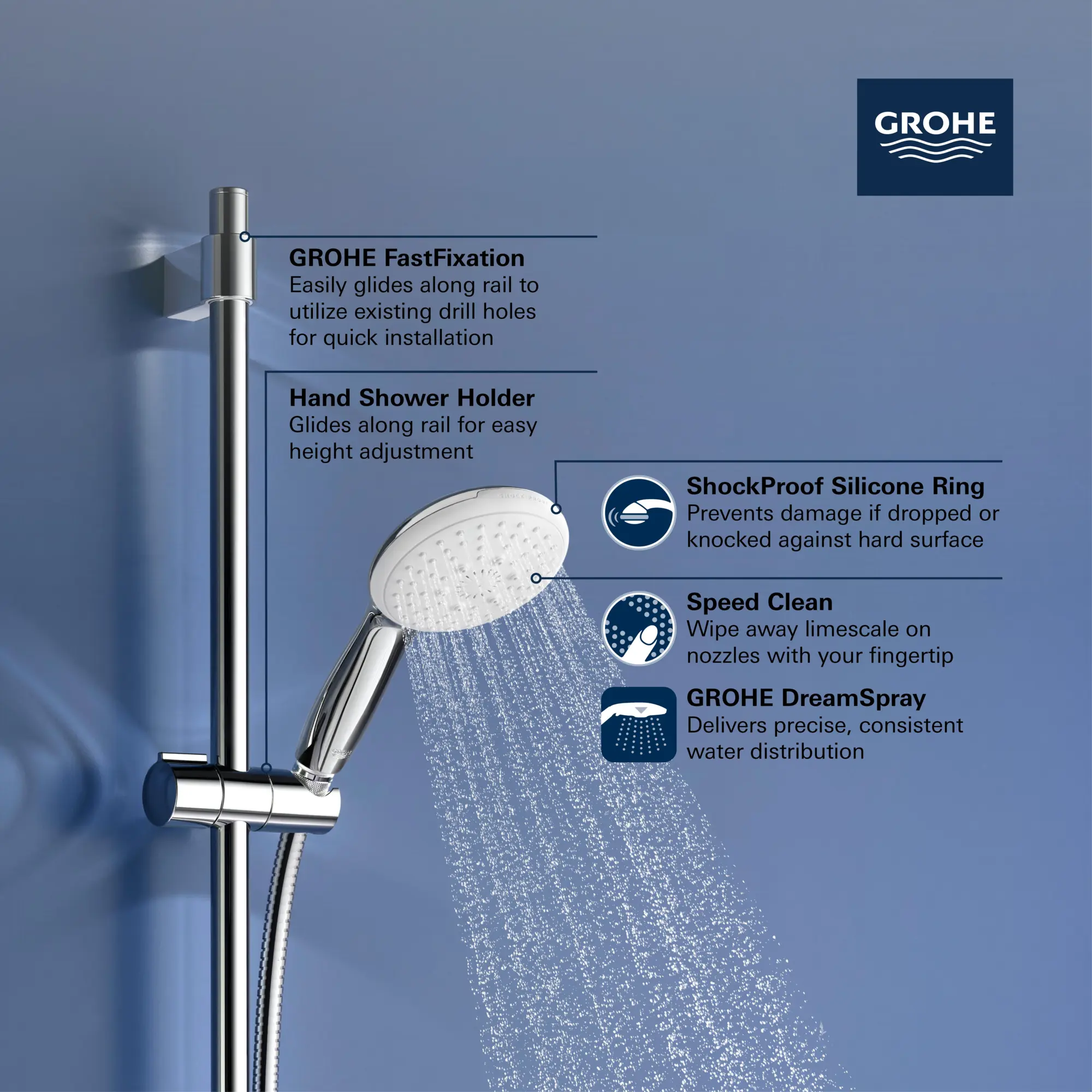 GROHE

GROHE FastFixation
Easily glides along rail to utilize existing drill holes for quick installation

Hand Shower Holder
Glides along rail for easy height adjustment

ShockProof Silicone Ring
Prevents damage if dropped or knocked against hard surface

Speed Clean
Wipe away limescale on nozzles with your fingertip

GROHE DreamSpray
Delivers precise, consistent water distribution