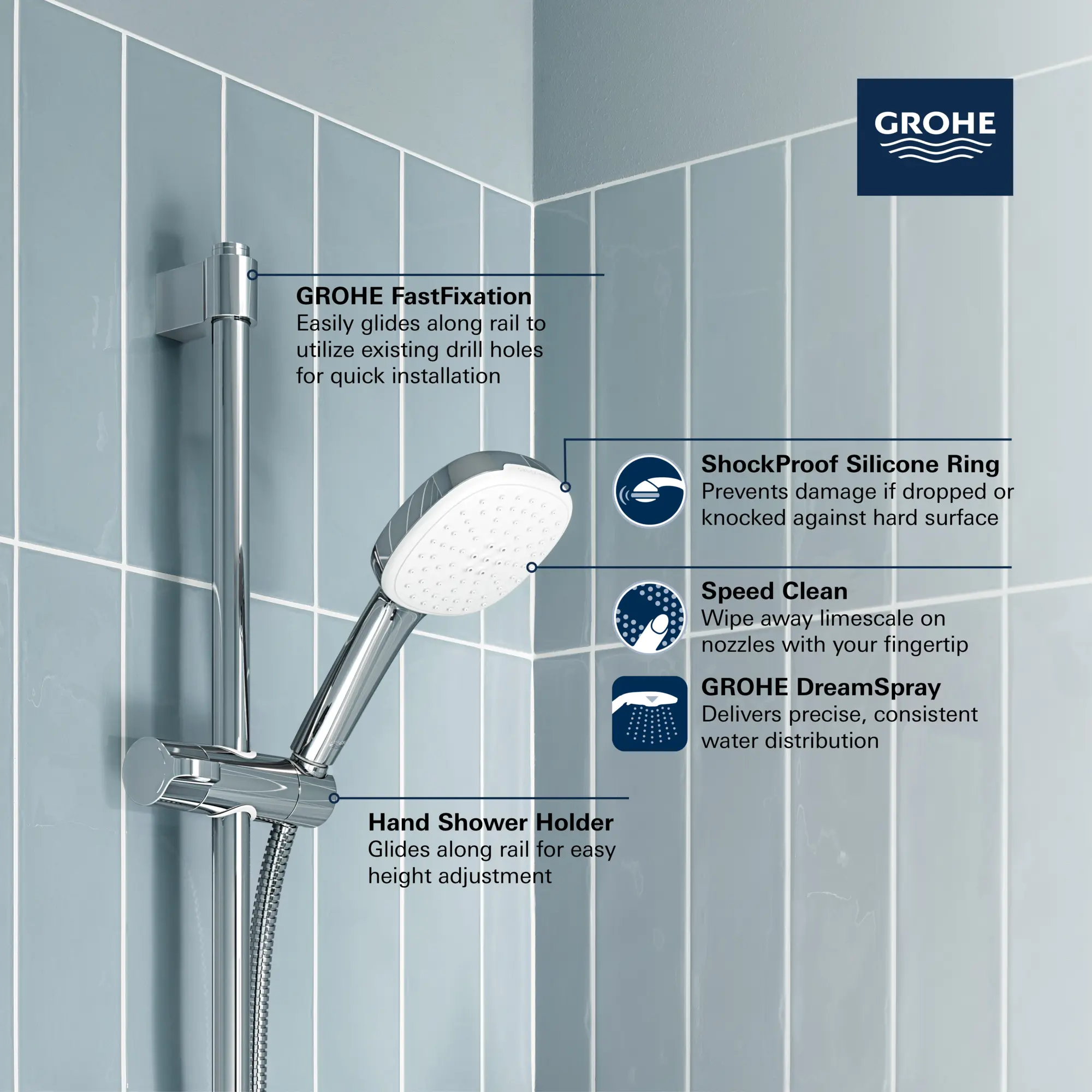 GROHE

GROHE FastFixation
Easily glides along rail to utilize existing drill holes for quick installation

ShockProof Silicone Ring
Prevents damage if dropped or knocked against hard surface

Speed Clean
Wipe away limescale on nozzles with your fingertip

GROHE DreamSpray
Delivers precise, consistent water distribution

Hand Shower Holder
Glides along rail for easy height adjustment