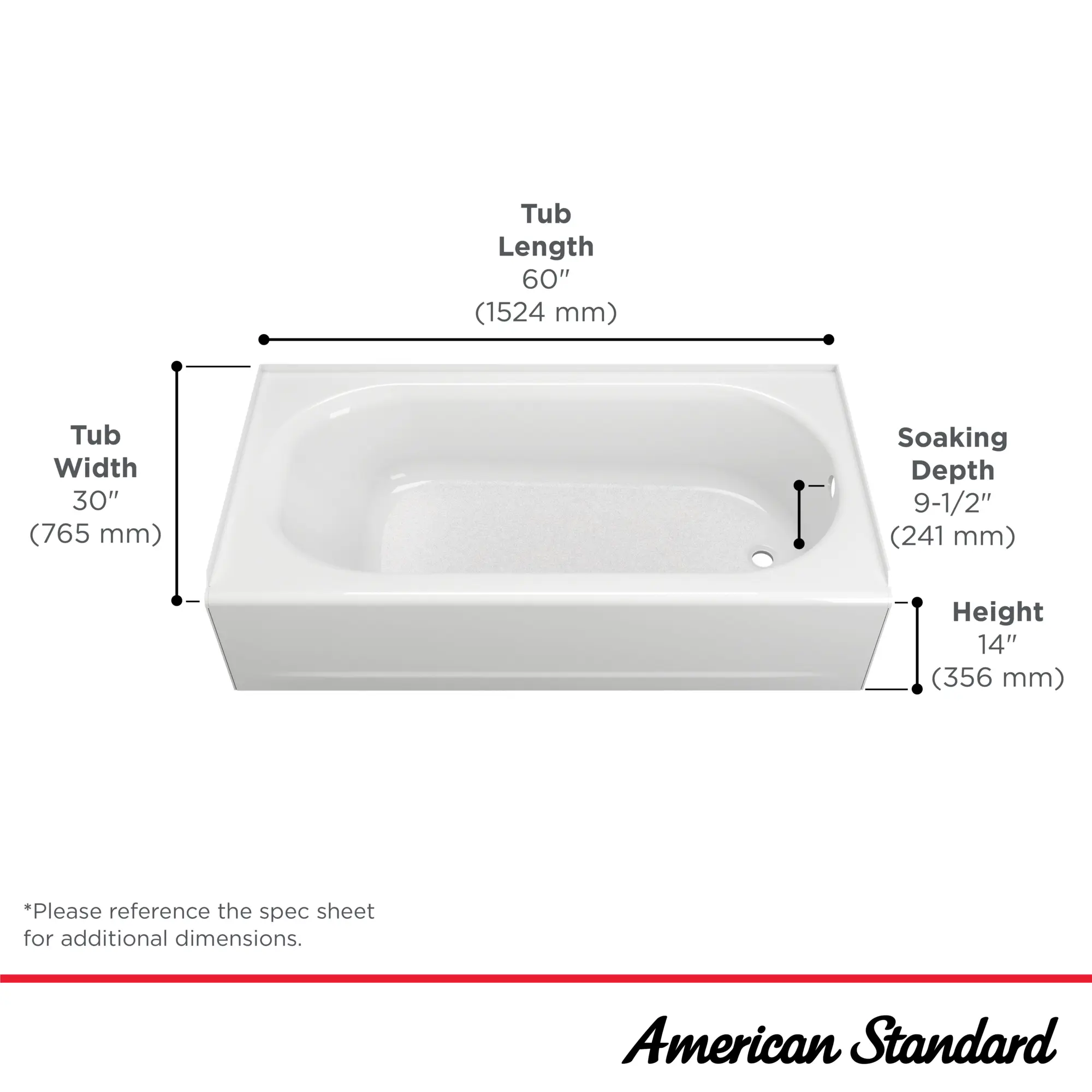 Tub Length
60″
(1524 mm)

Tub Width
30″
(765 mm)

Soaking Depth
9-1/2″
(241 mm)

Height
14″
(356 mm)

*Please reference the spec sheet for additional dimensions.

American Standard