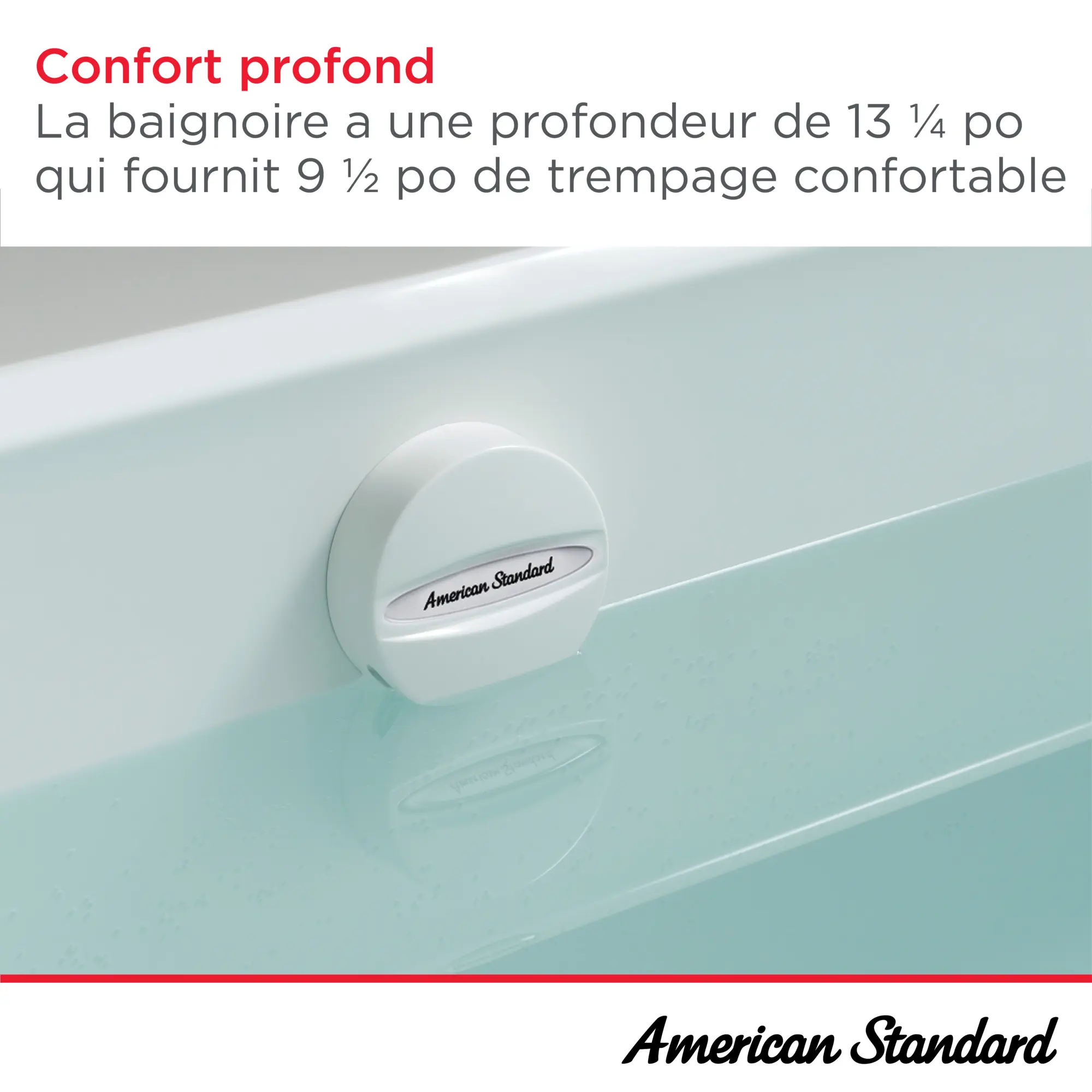 Confort profond
La baignoire a une profondeur de 13 ¼ po qui fournit 9 ½ po de trempage confortable

American Standard

American Standard