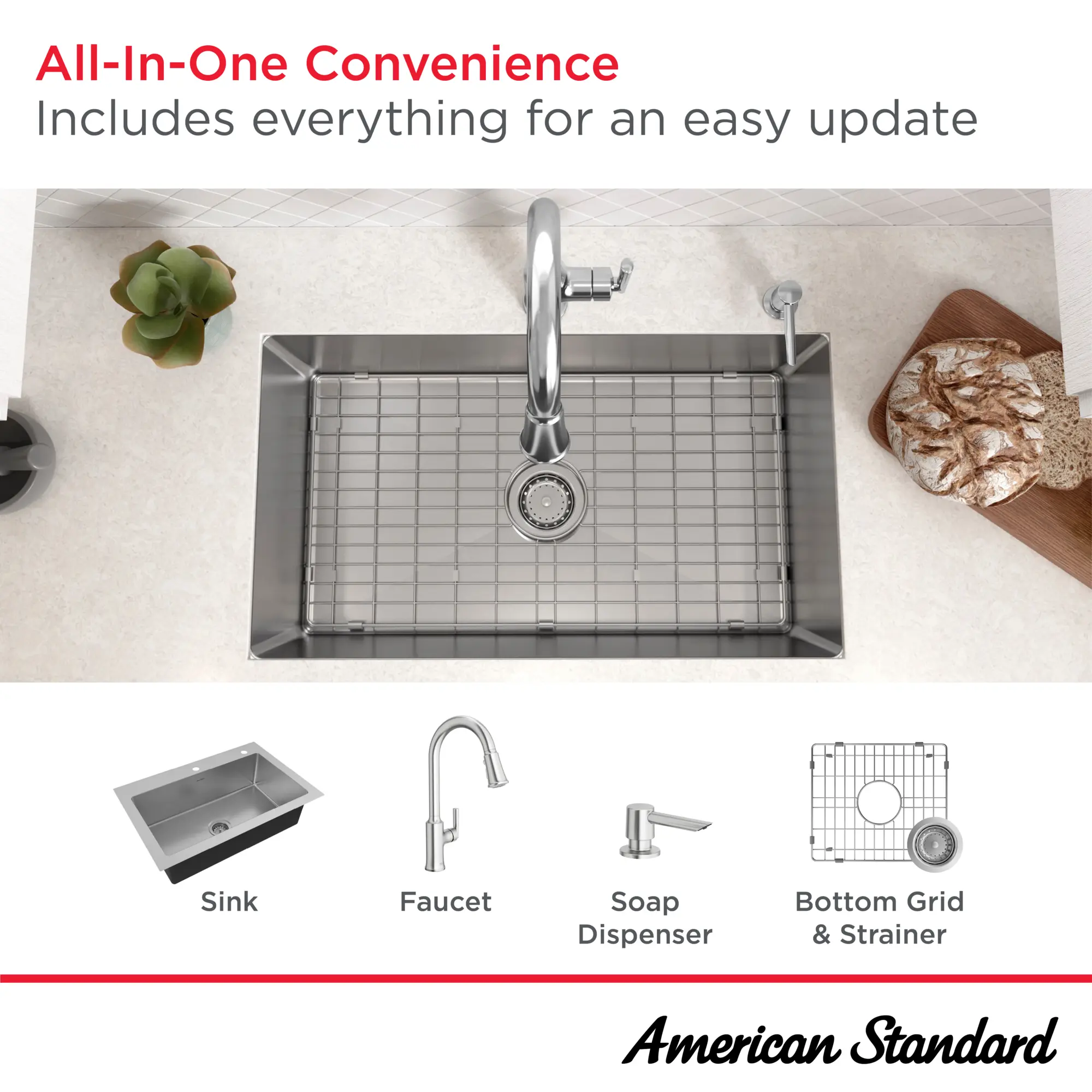 All-In-One Convenience
Includes everything for an easy update

Sink

Faucet

Soap Dispenser

Bottom Grid & Strainer

American Standard