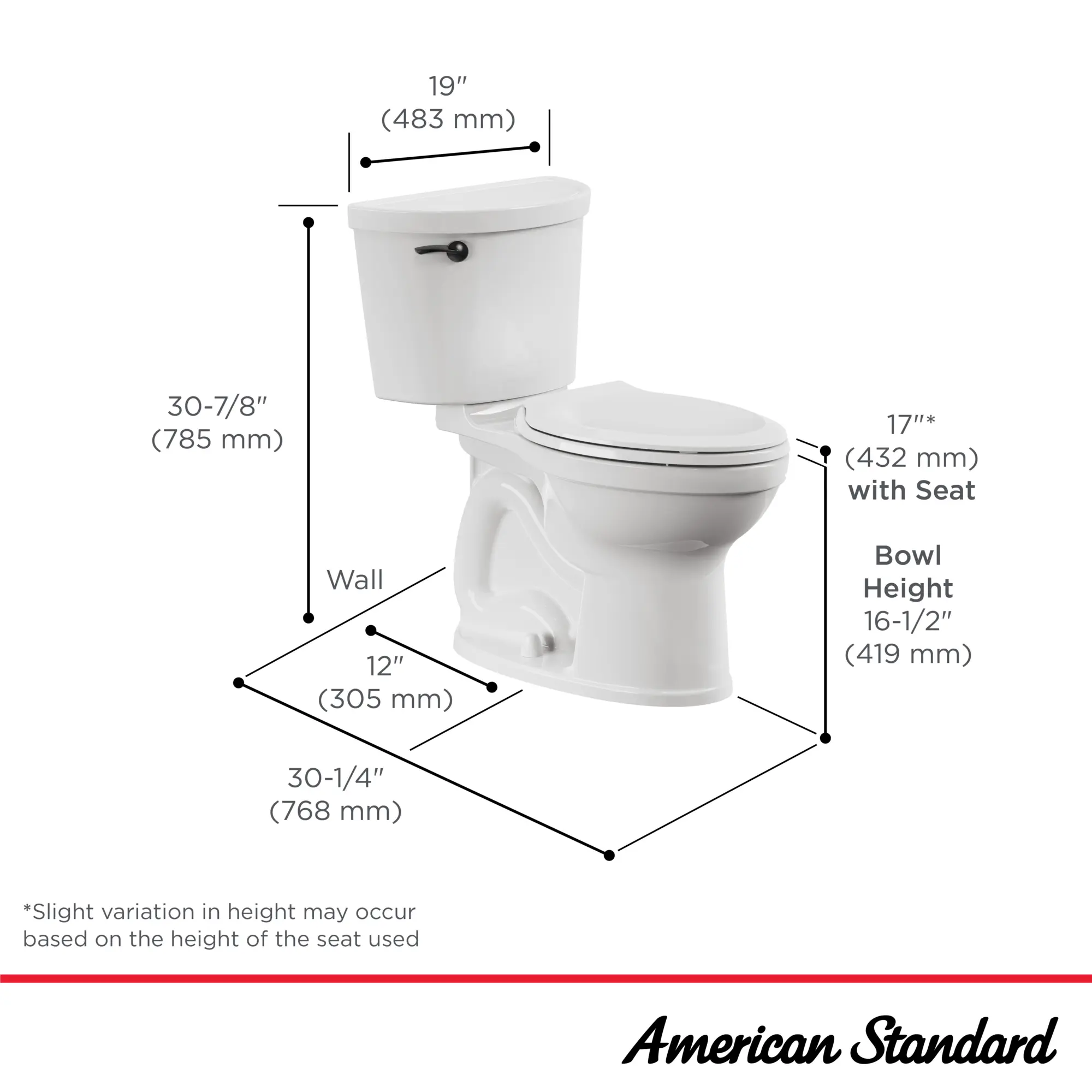 19″
(483 mm)

30-7/8″
(785 mm)

17″*
(432 mm)
with Seat

Bowl
Height
16-1/2″
(419 mm)

Wall

12″
(305 mm)

30-1/4″
(768 mm)

*Slight variation in height may occur based on the height of the seat used

American Standard