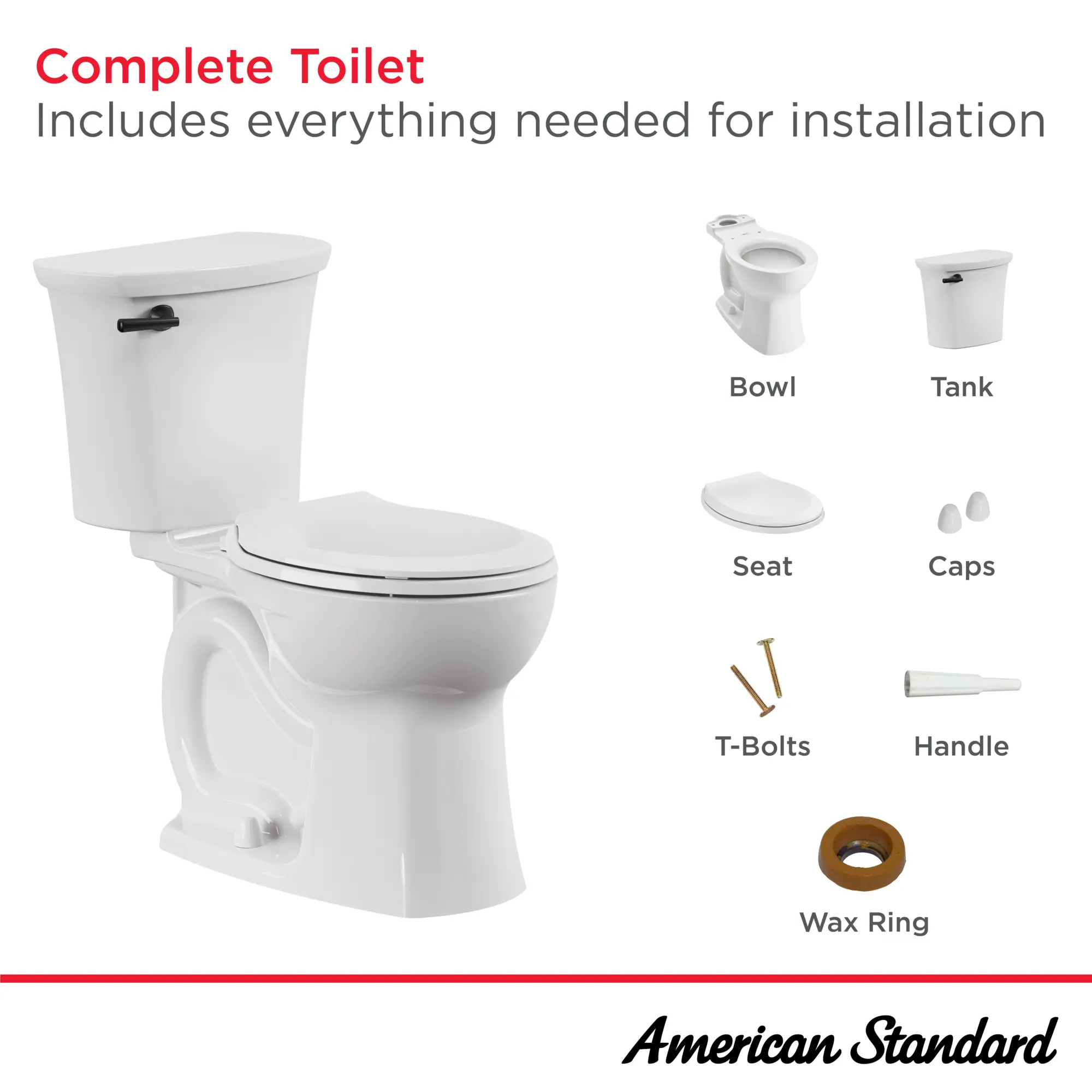 Complete Toilet
Includes everything needed for installation

Bowl

Tank

Seat

Caps

T-Bolts

Handle

Wax Ring

American Standard