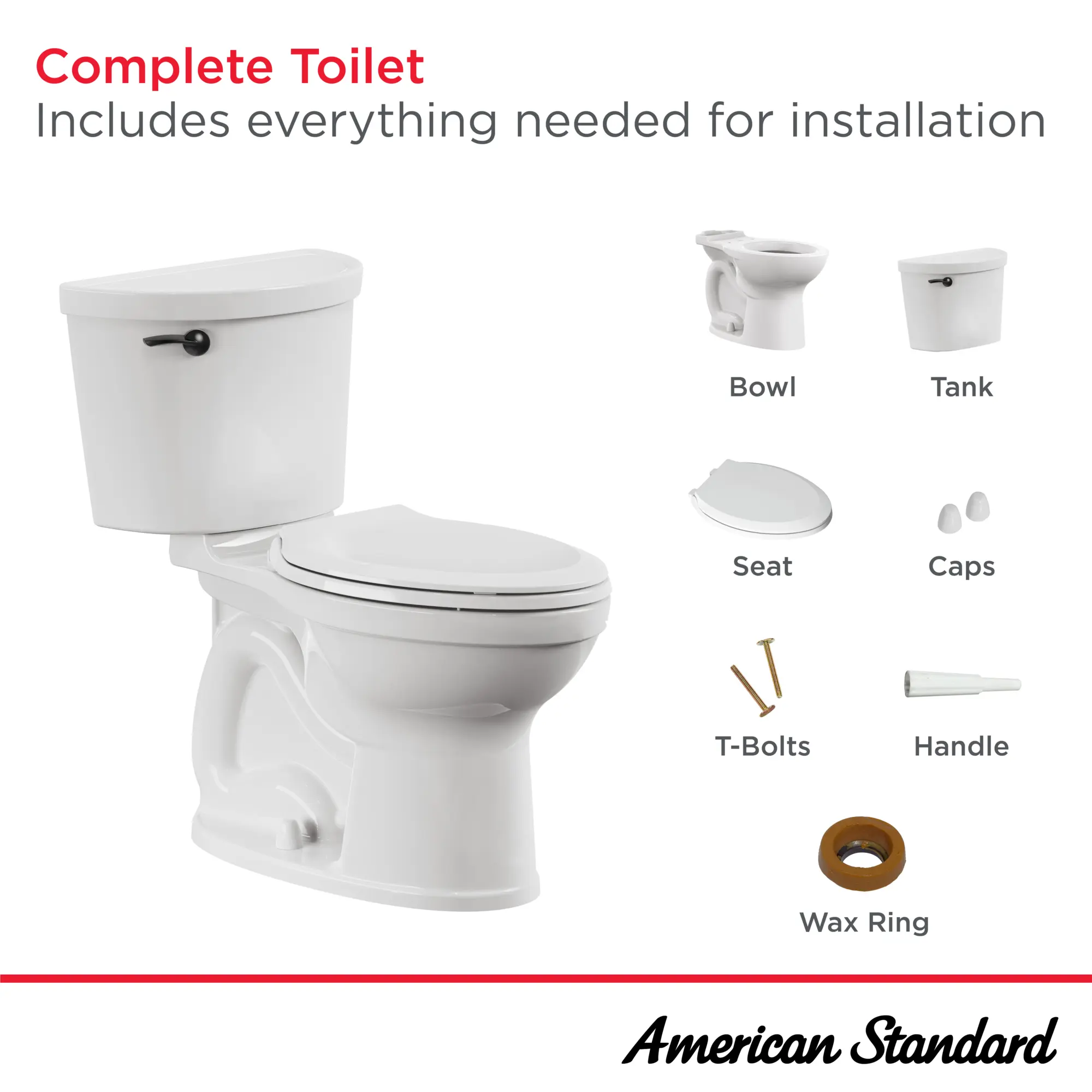 Complete Toilet
Includes everything needed for installation

Bowl

Tank

Seat

Caps

T-Bolts

Handle

Wax Ring

American Standard