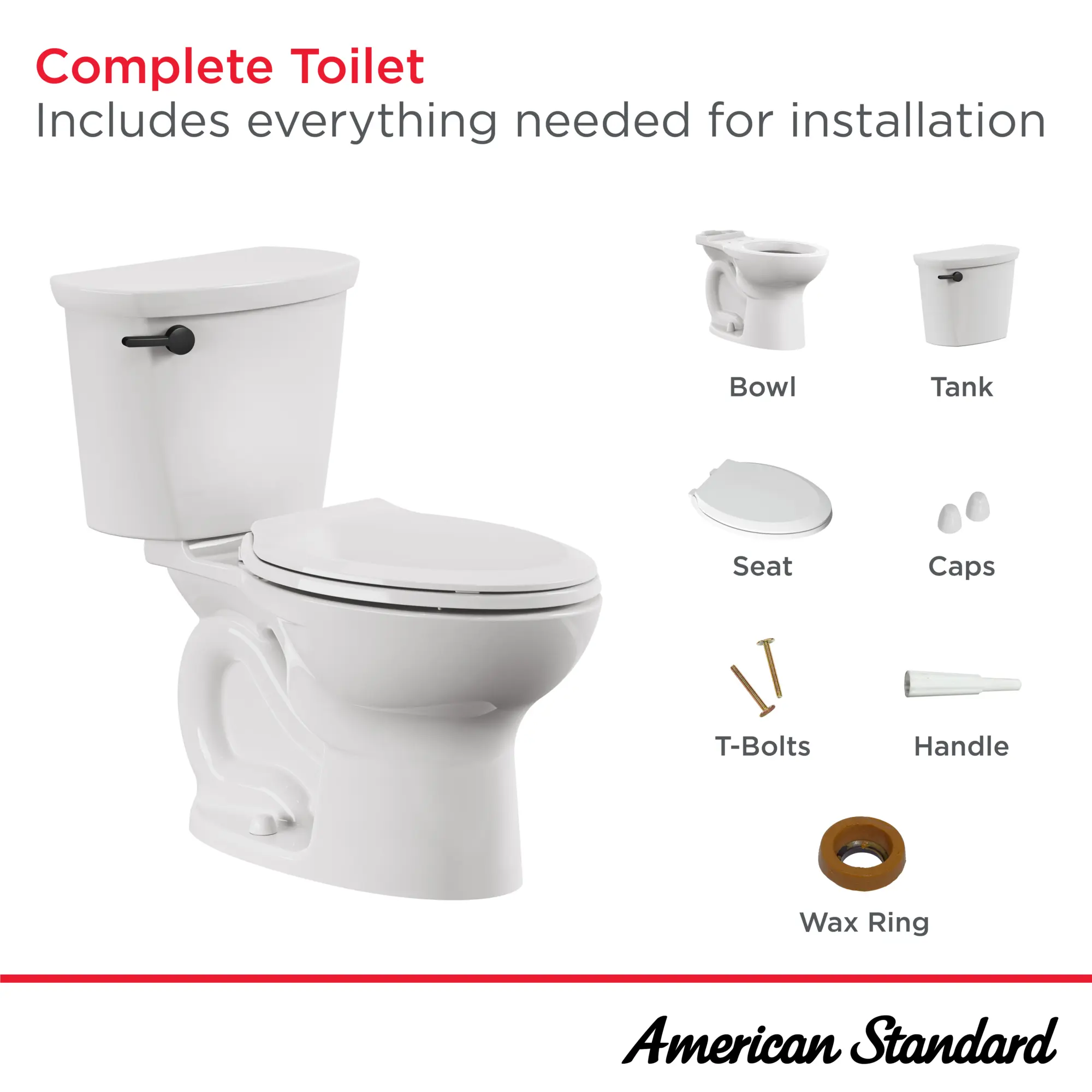 Complete Toilet
Includes everything needed for installation

Bowl

Tank

Seat

Caps

T-Bolts

Handle

Wax Ring

American Standard