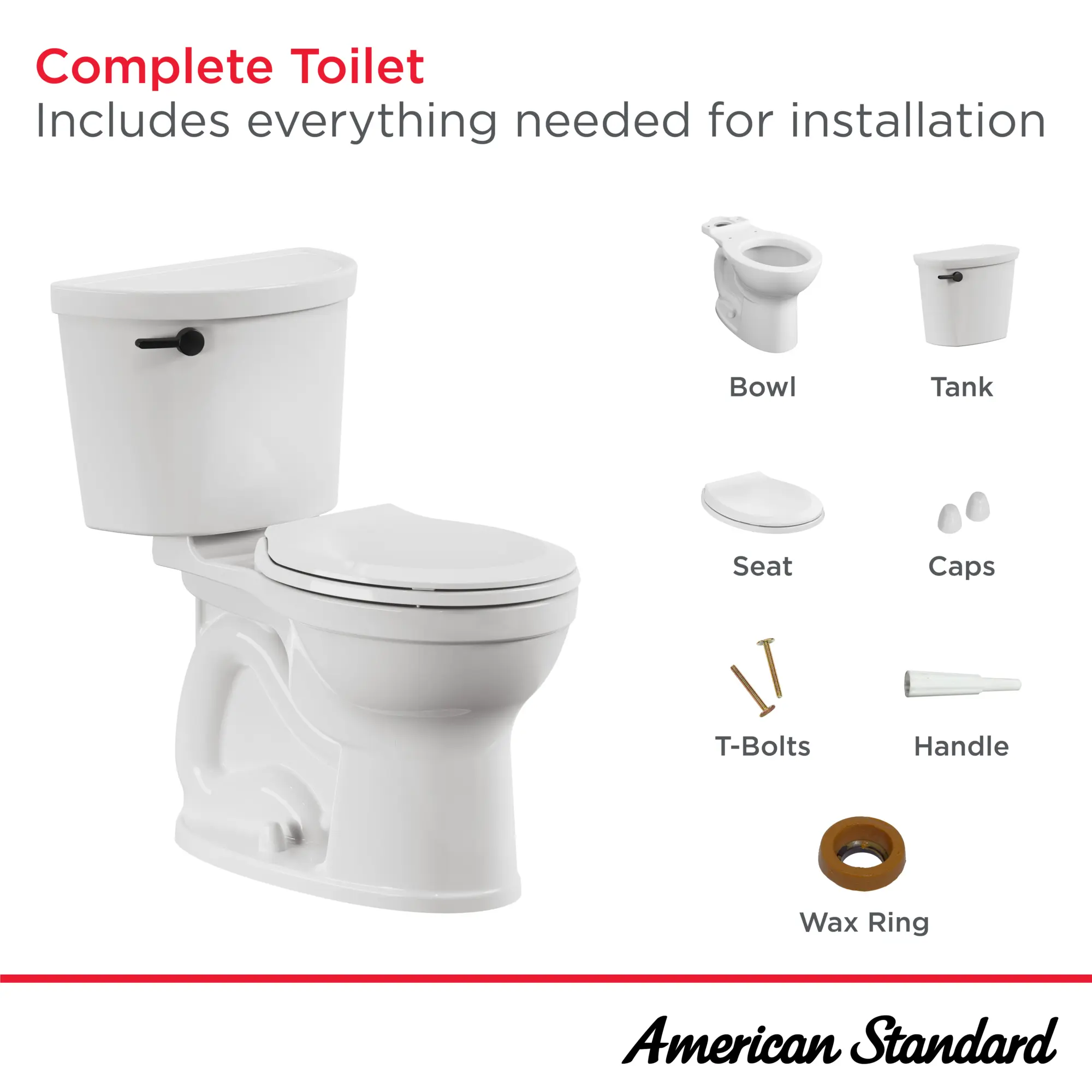 Complete Toilet
Includes everything needed for installation

Bowl

Tank

Seat

Caps

T-Bolts

Handle

Wax Ring

American Standard