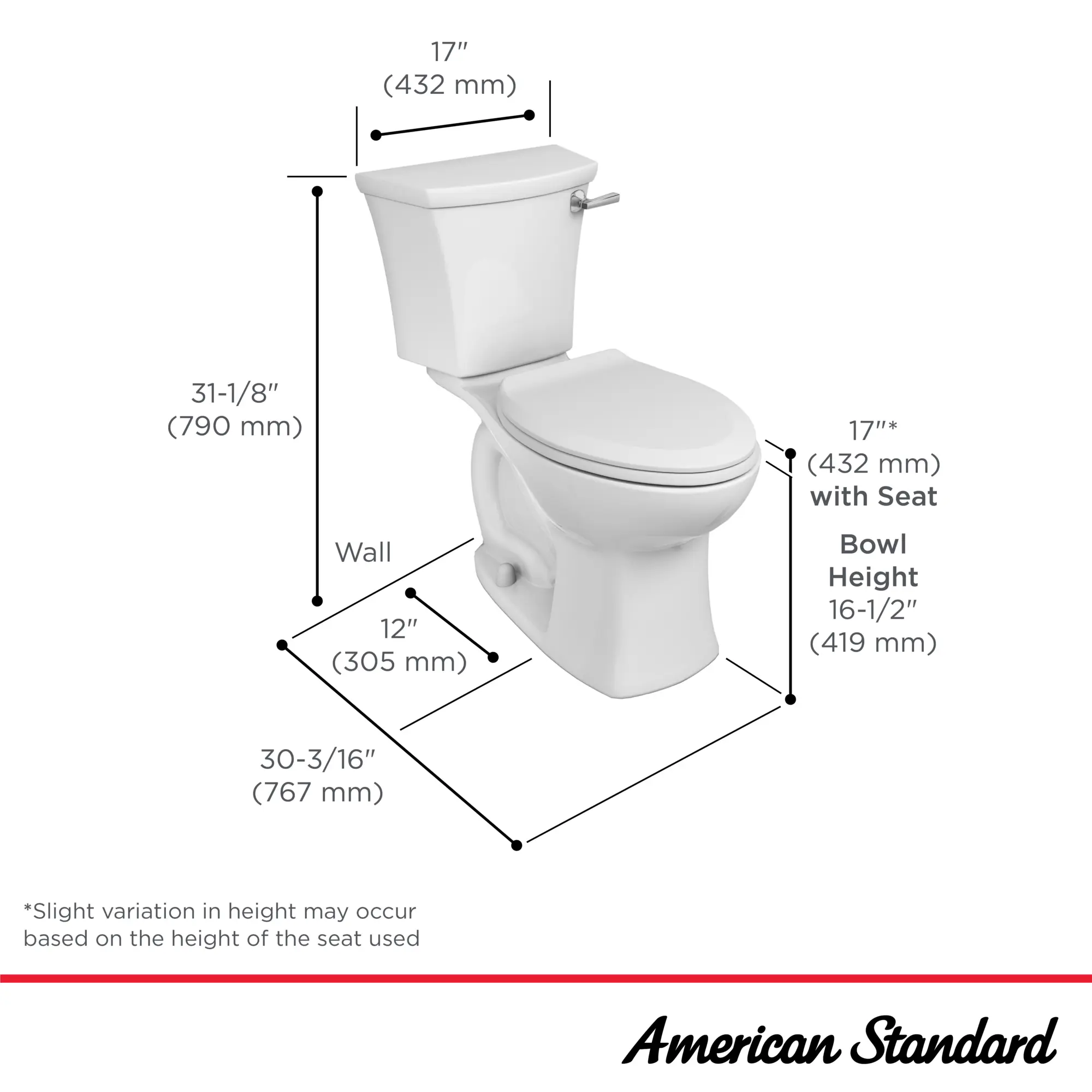 17″
(432 mm)

31-1/8″
(790 mm)

17″*
(432 mm)
with Seat

Bowl
Height
16-1/2″
(419 mm)

Wall

12″
(305 mm)

30-3/16″
(767 mm)

*Slight variation in height may occur based on the height of the seat used

American Standard