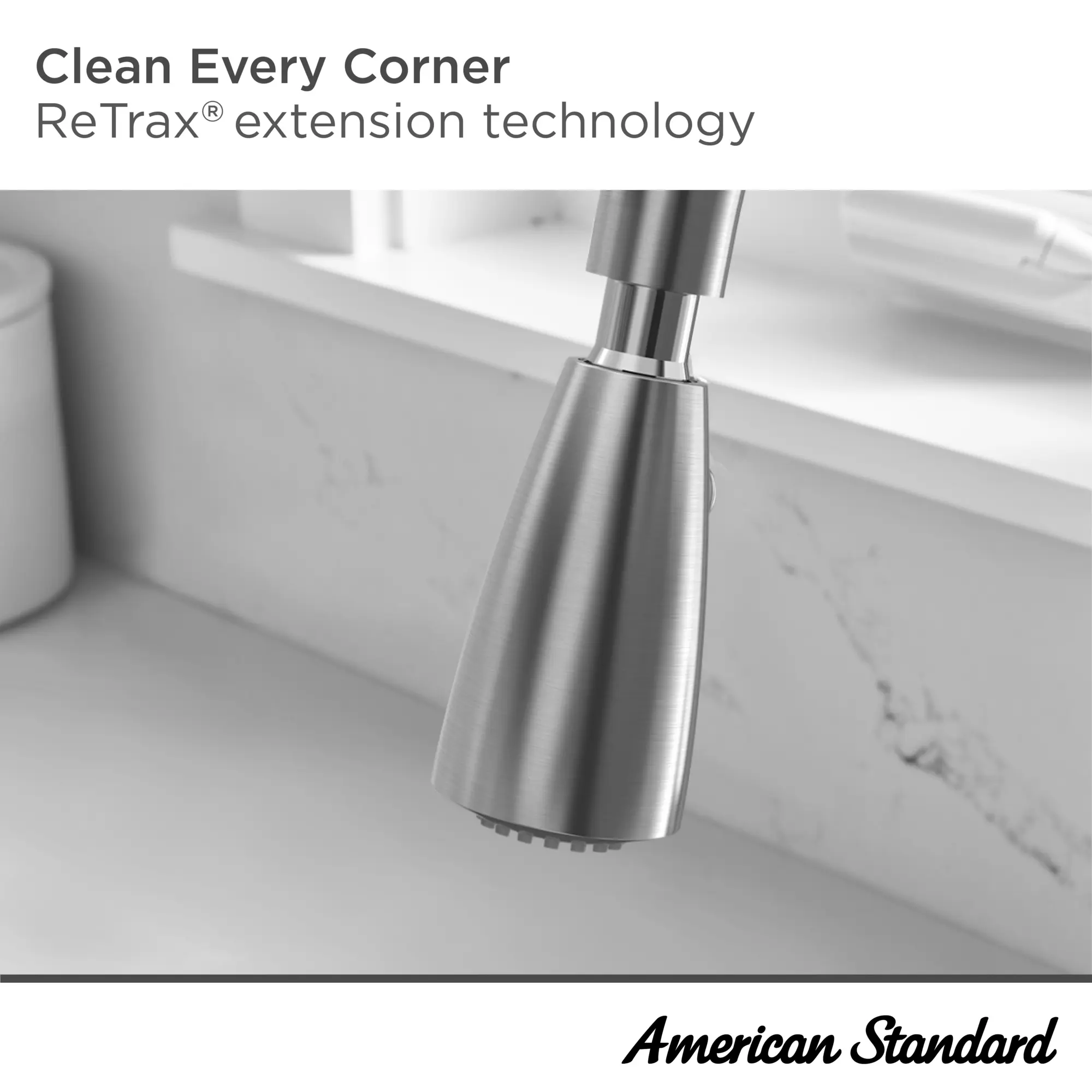 Clean Every Corner
ReTrax® extension technology

American Standard