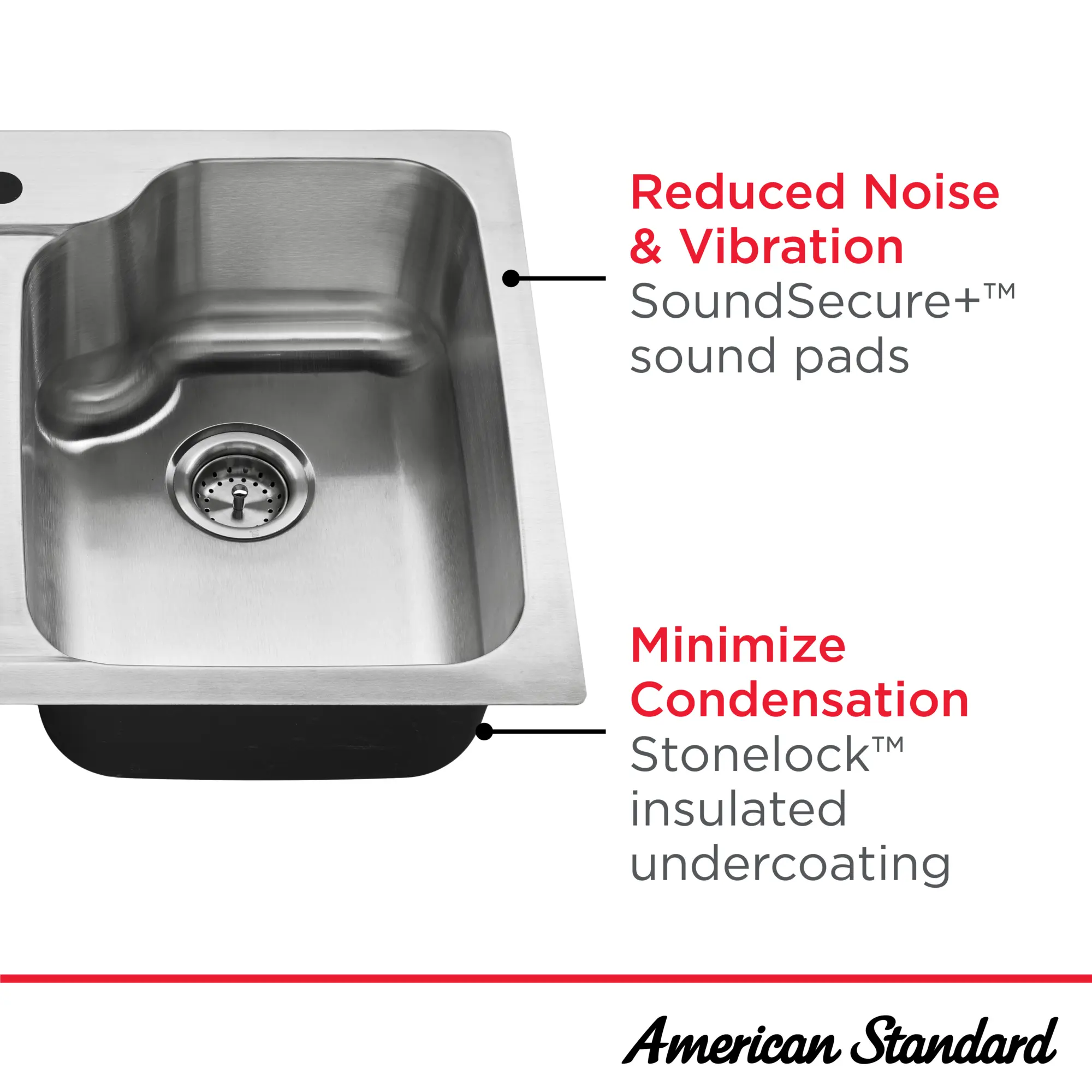 Reduced Noise & Vibration
SoundSecure+™ sound pads

Minimize Condensation
Stonelock™ insulated undercoating

American Standard