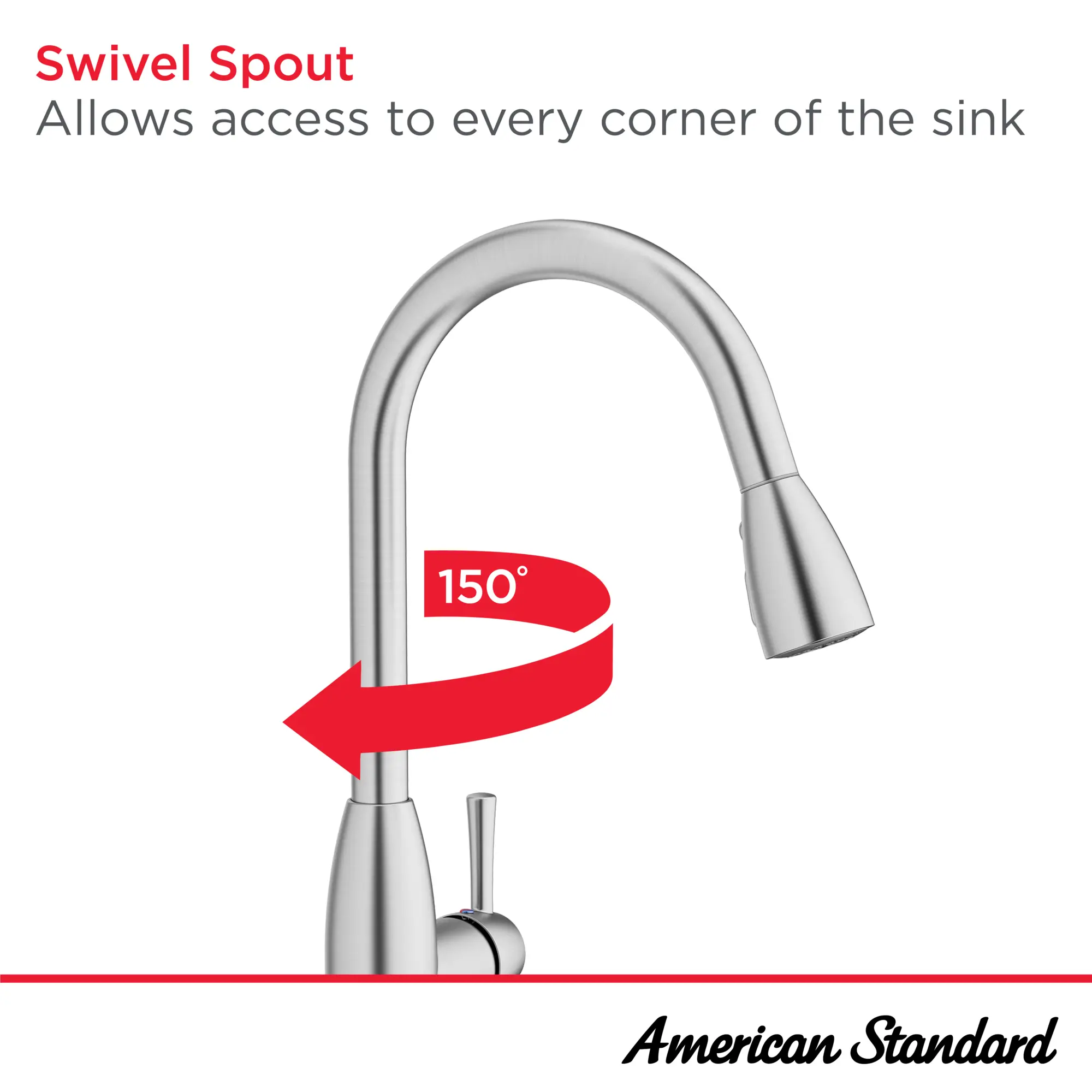 Swivel Spout
Allows access to every corner of the sink

150°

American Standard