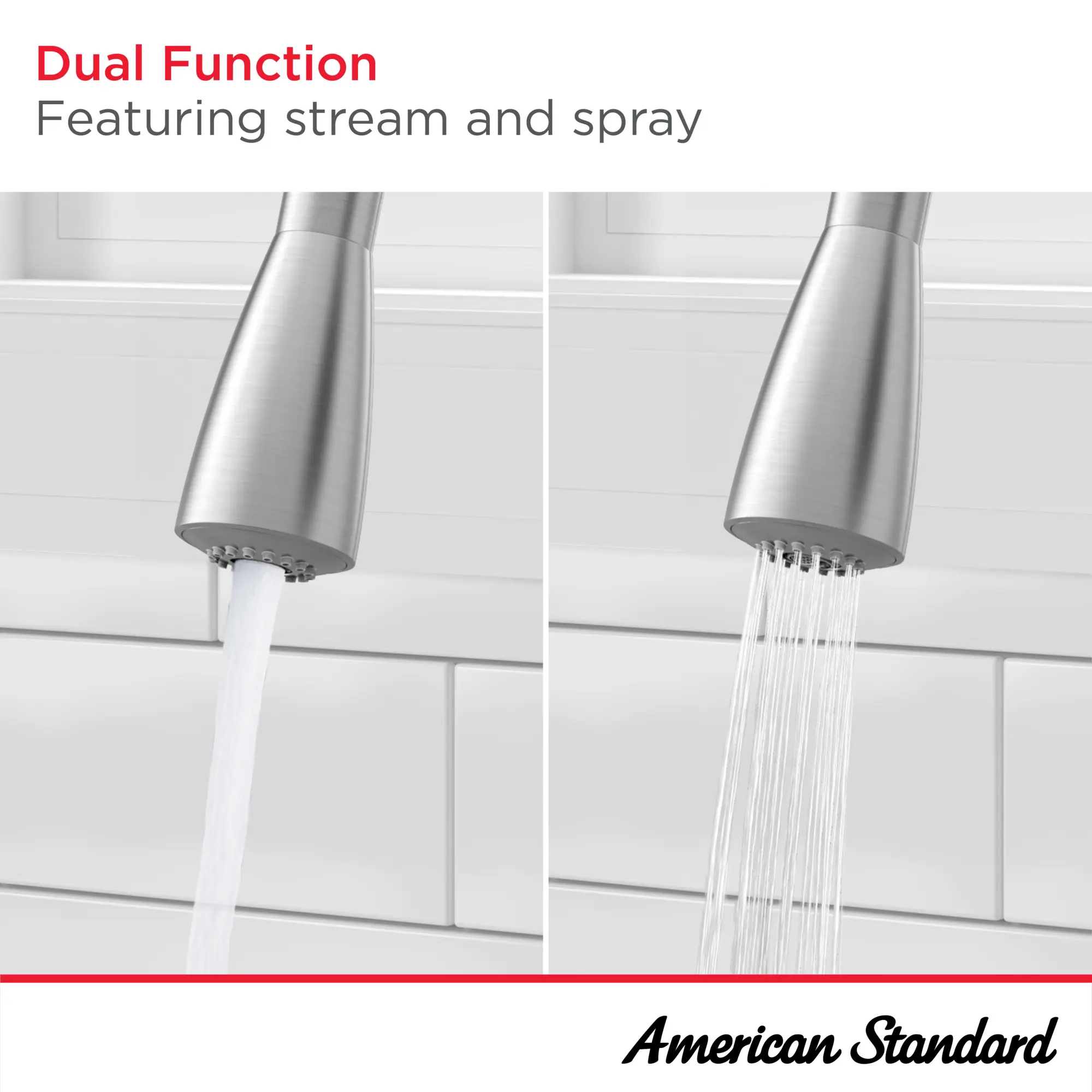 Dual Function
Featuring stream and spray

American Standard