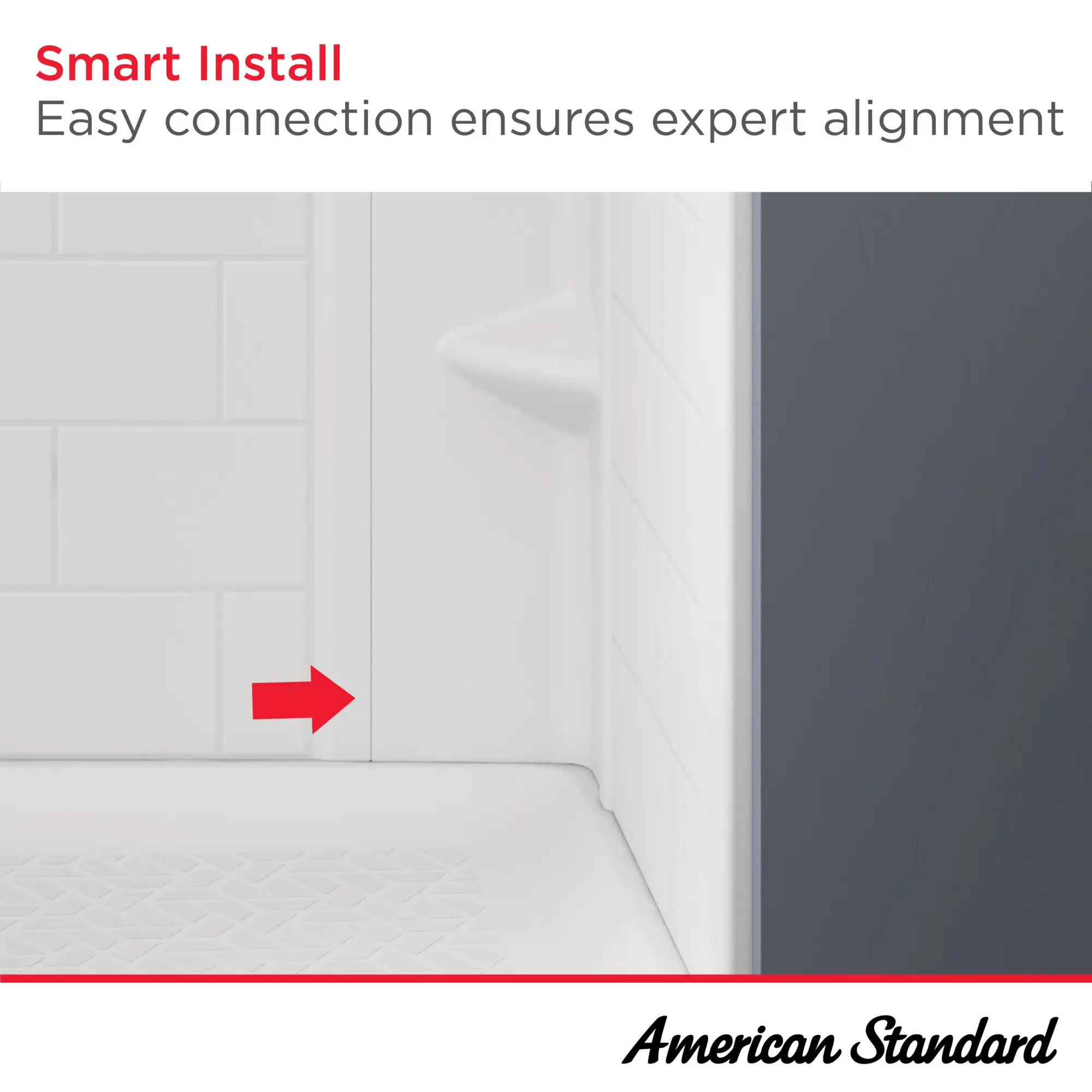 Smart Install
Easy connection ensures expert alignment

American Standard