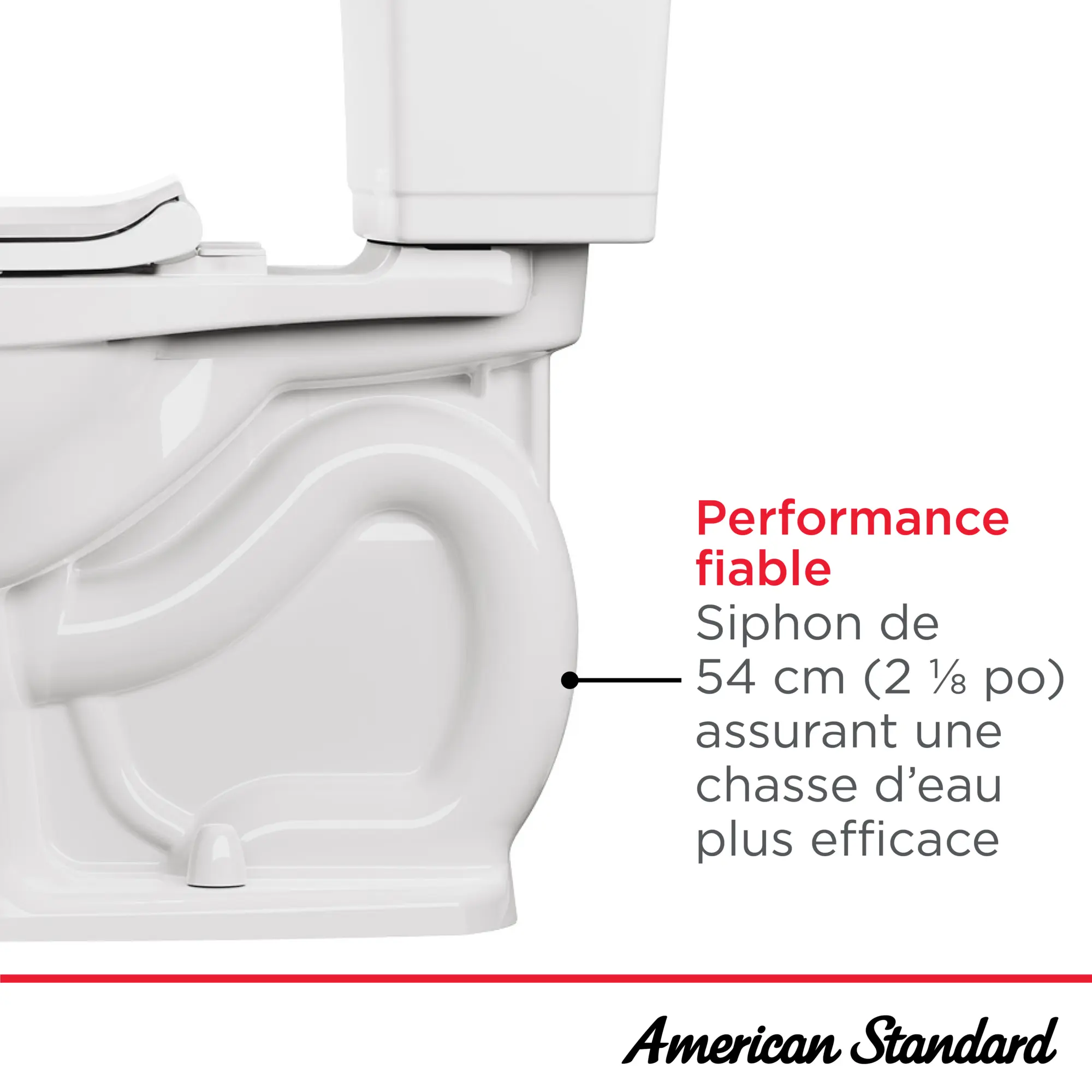 Performance fiable
Siphon de 54 cm (2 ⅛ po) assurant une chasse d'eau plus efficace

American Standard