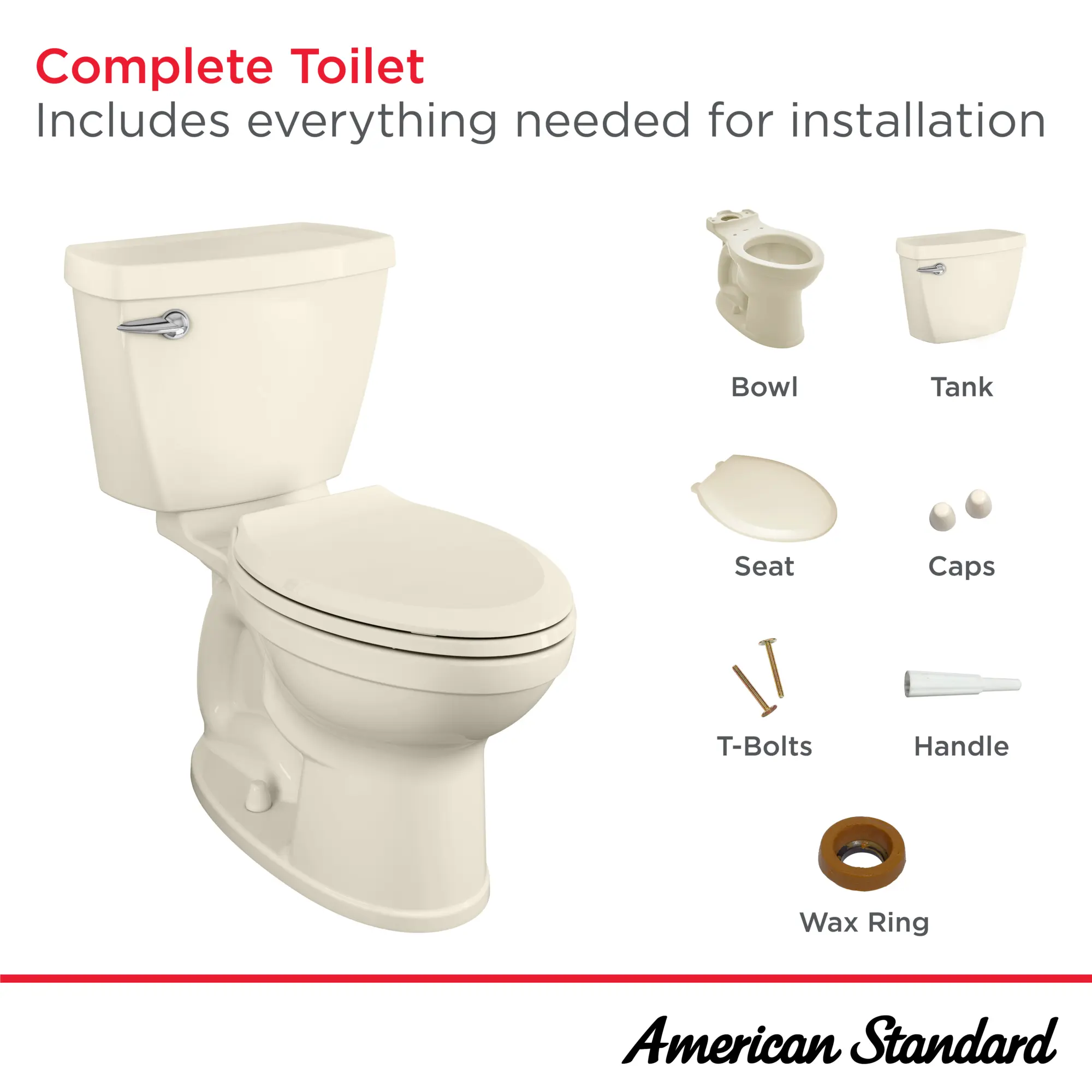 Complete Toilet
Includes everything needed for installation

Bowl

Tank

Seat

Caps

T-Bolts

Handle

Wax Ring

American Standard