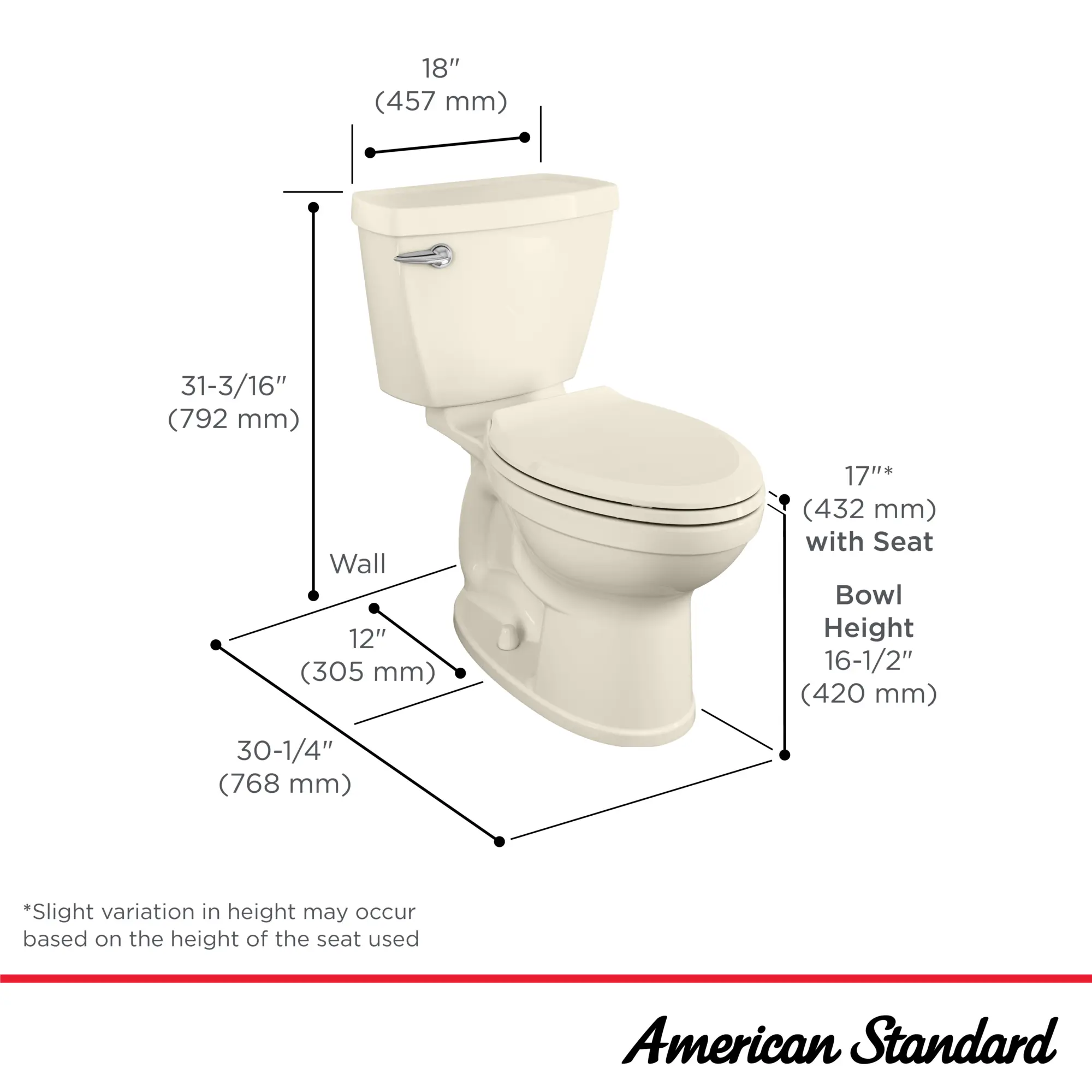 18″
(457 mm)

31-3/16″
(792 mm)

17″*
(432 mm)
with Seat

Wall

Bowl
Height
16-1/2″
(420 mm)

12″
(305 mm)

30-1/4″
(768 mm)

*Slight variation in height may occur based on the height of the seat used

American Standard