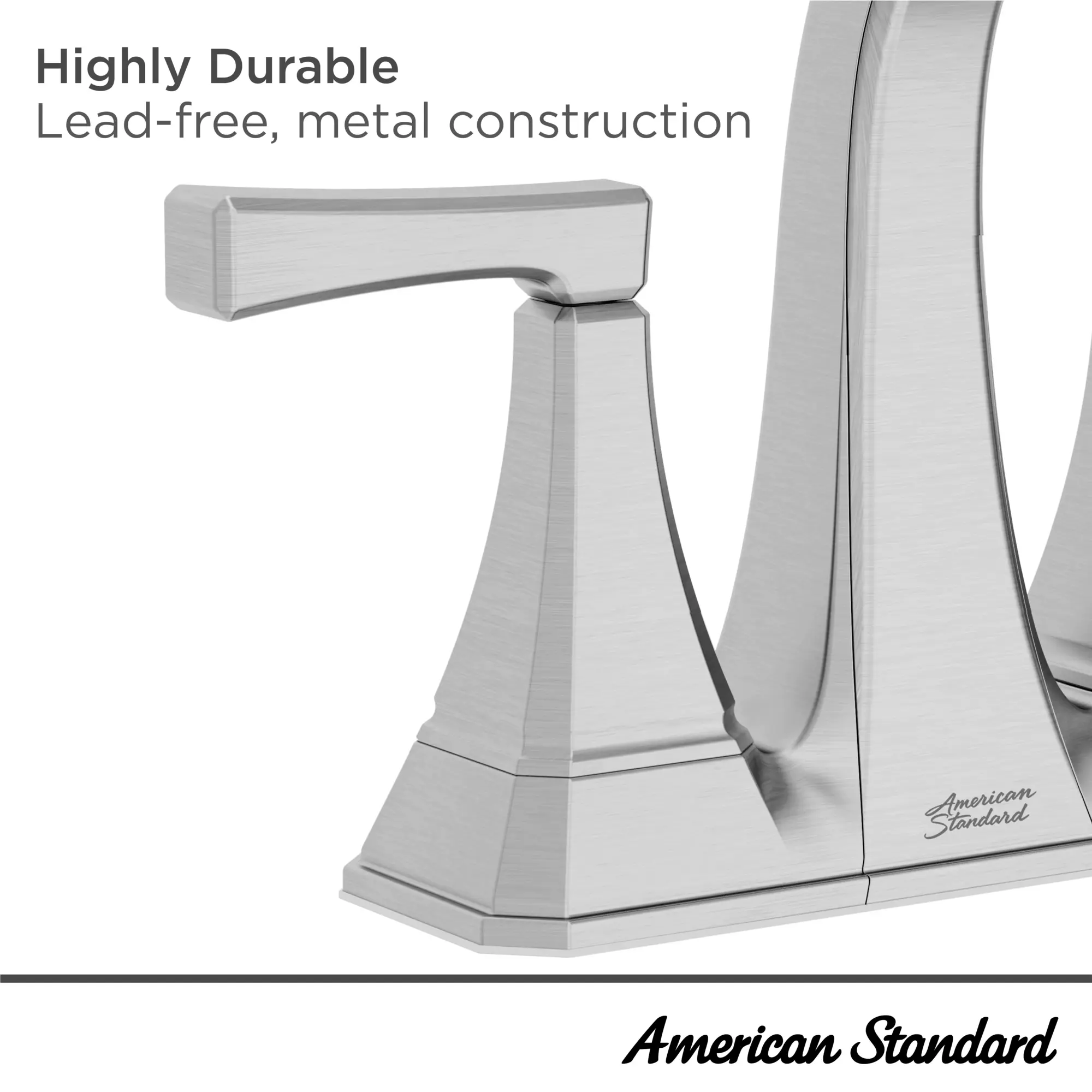 Highly Durable
Lead-free, metal construction

American Standard

American Standard