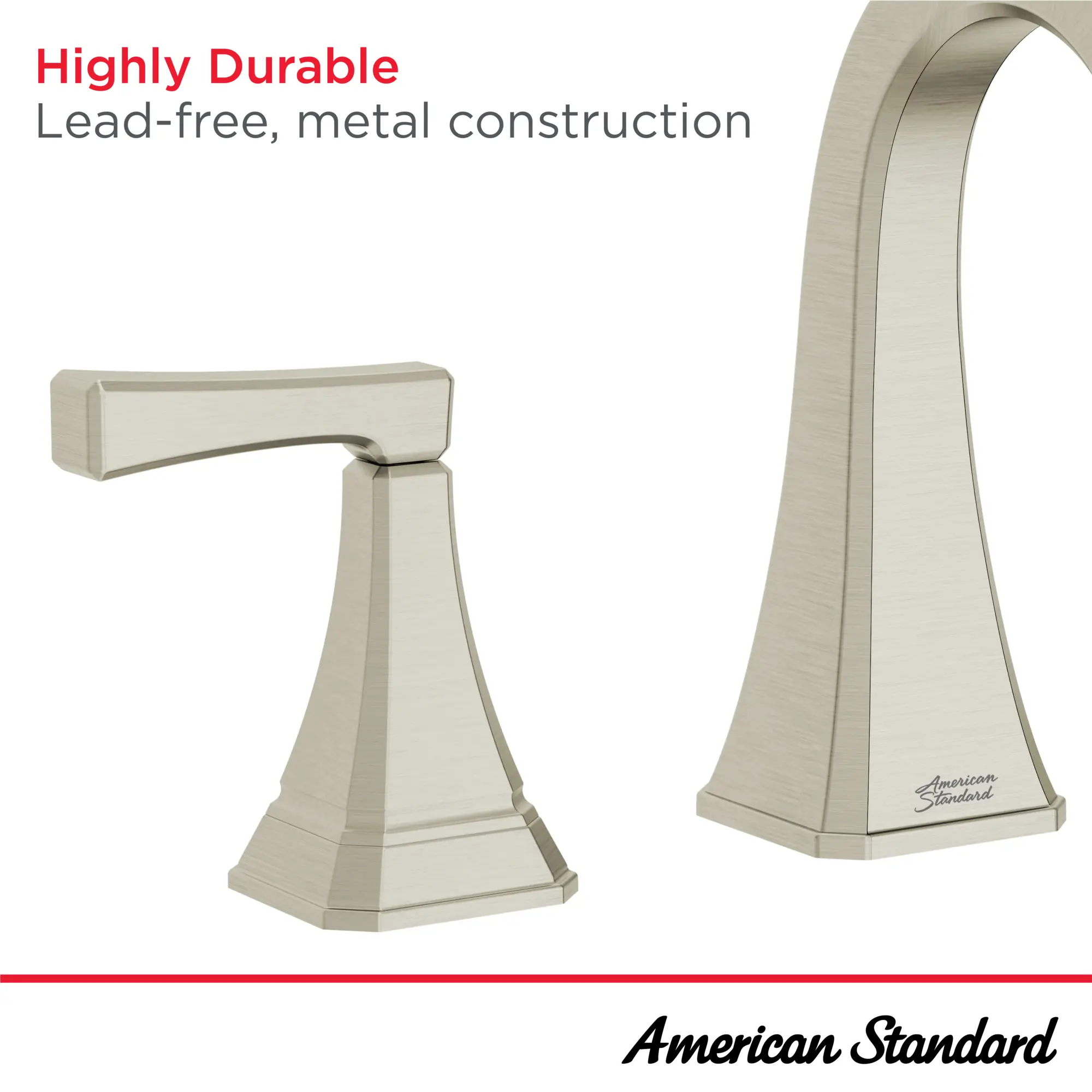 Highly Durable
Lead-free, metal construction

American Standard

American Standard