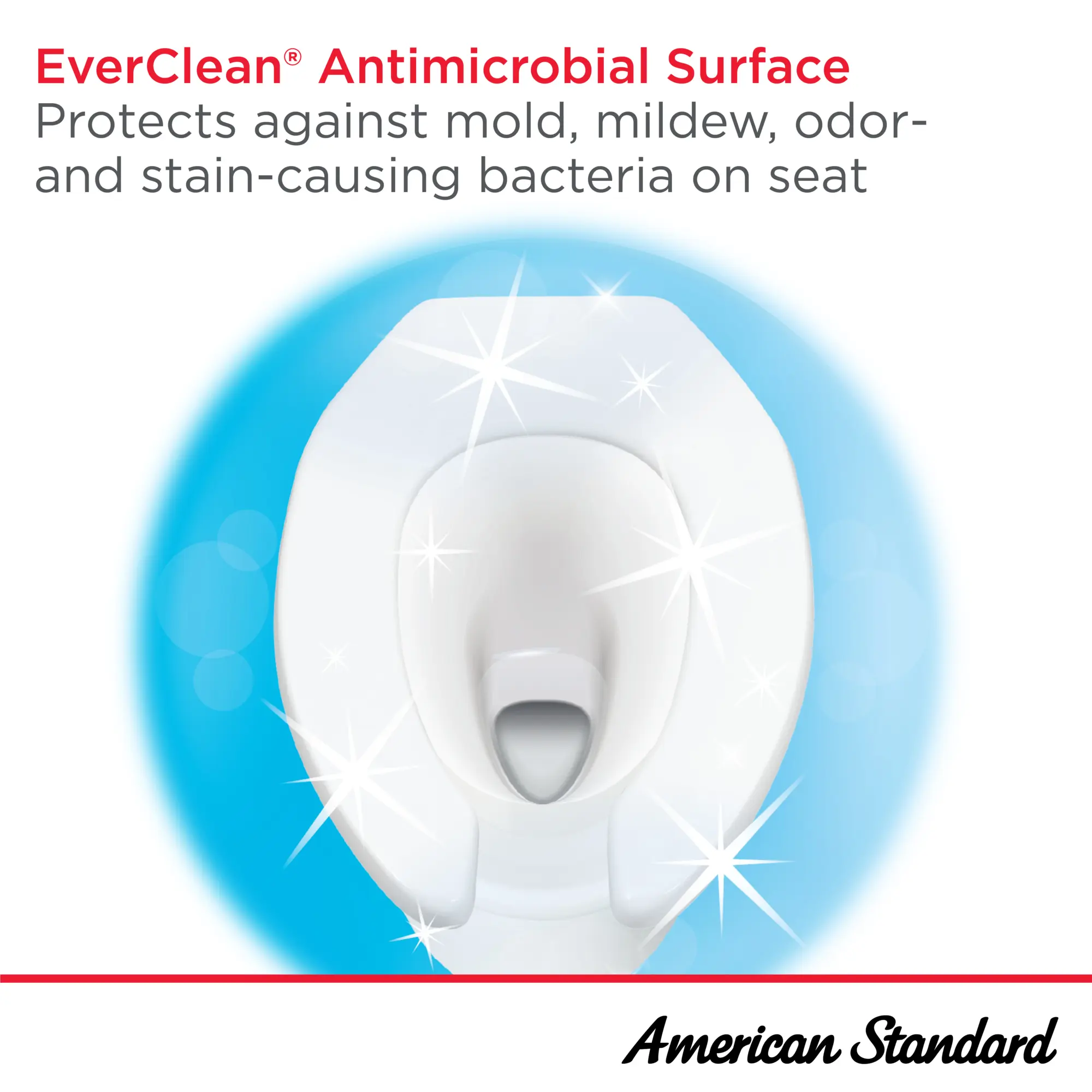 EverClean® Antimicrobial Surface
Protects against mold, mildew, odor- and stain-causing bacteria on seat

American Standard