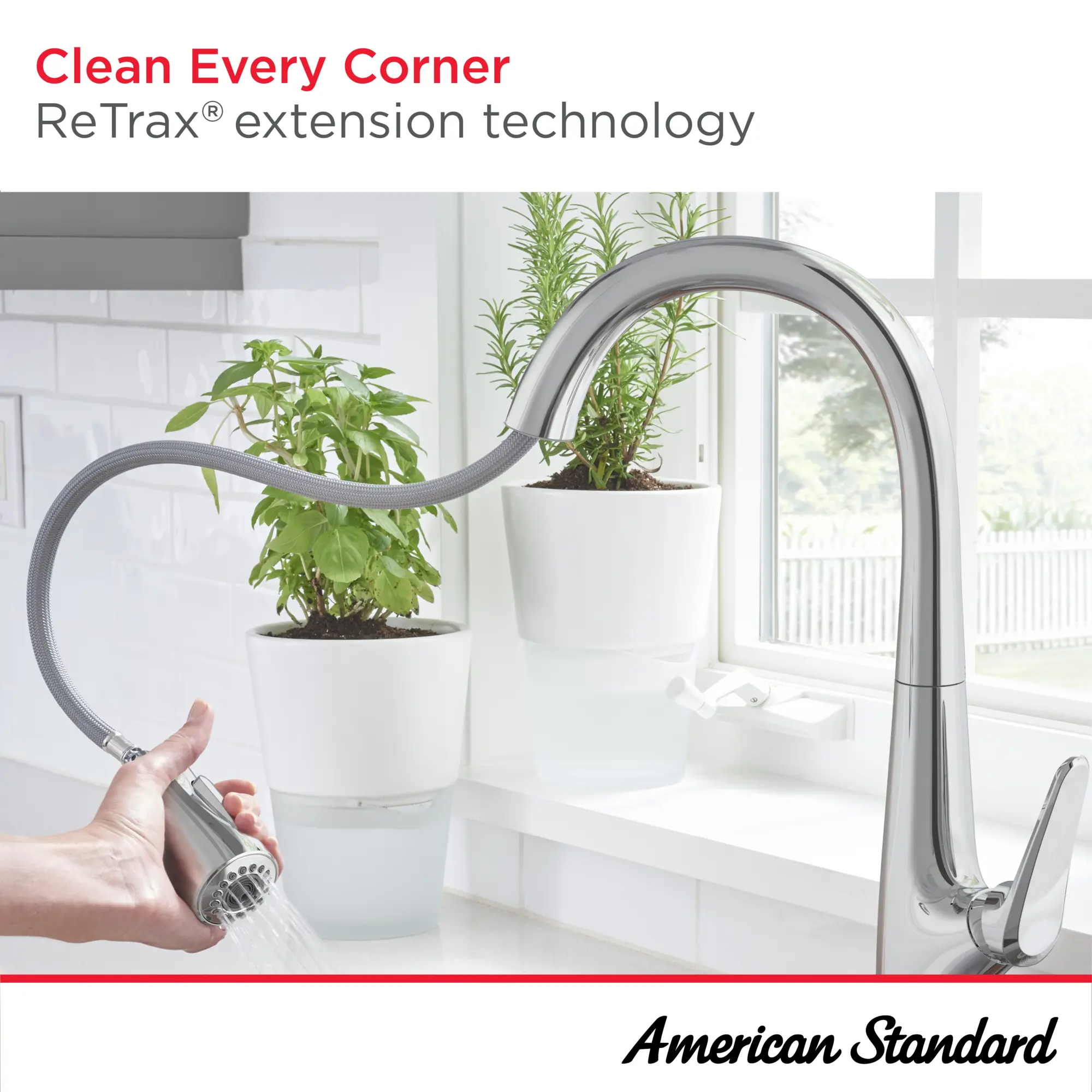 Clean Every Corner
ReTrax® extension technology

American Standard