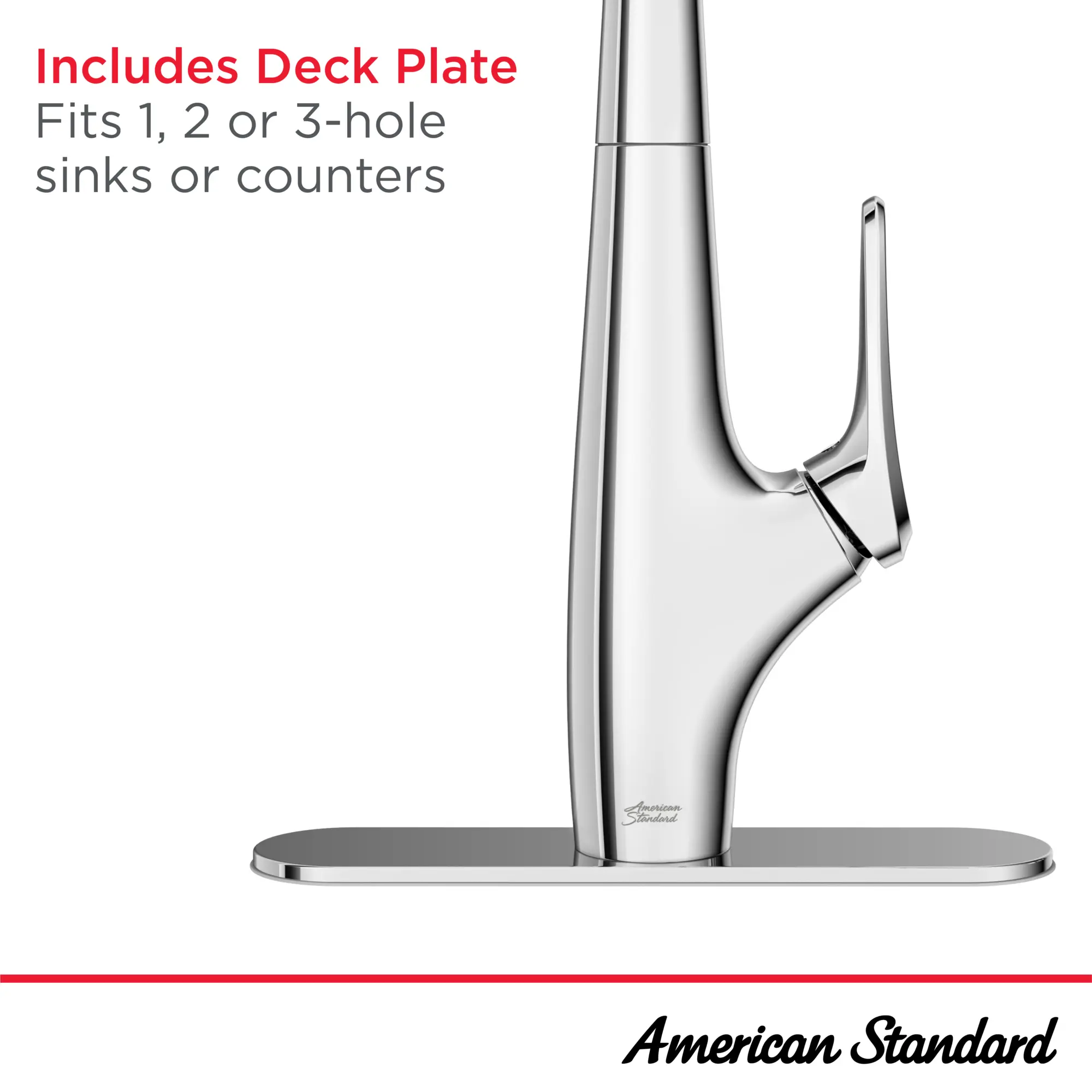 Includes Deck Plate
Fits 1, 2 or 3-hole sinks or counters

American Standard

American Standard