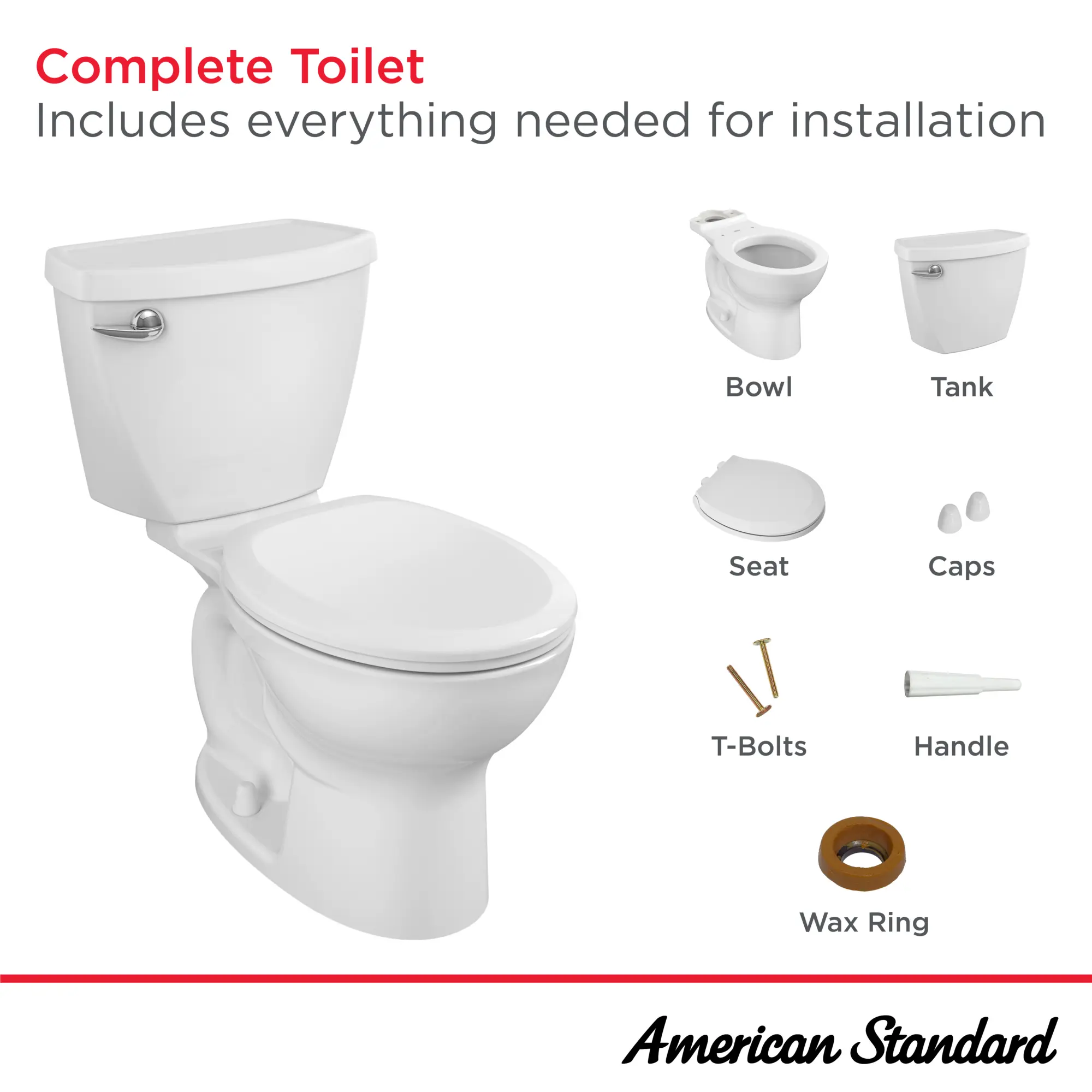 Complete Toilet
Includes everything needed for installation

Bowl

Tank

Seat

Caps

T-Bolts

Handle

Wax Ring

American Standard