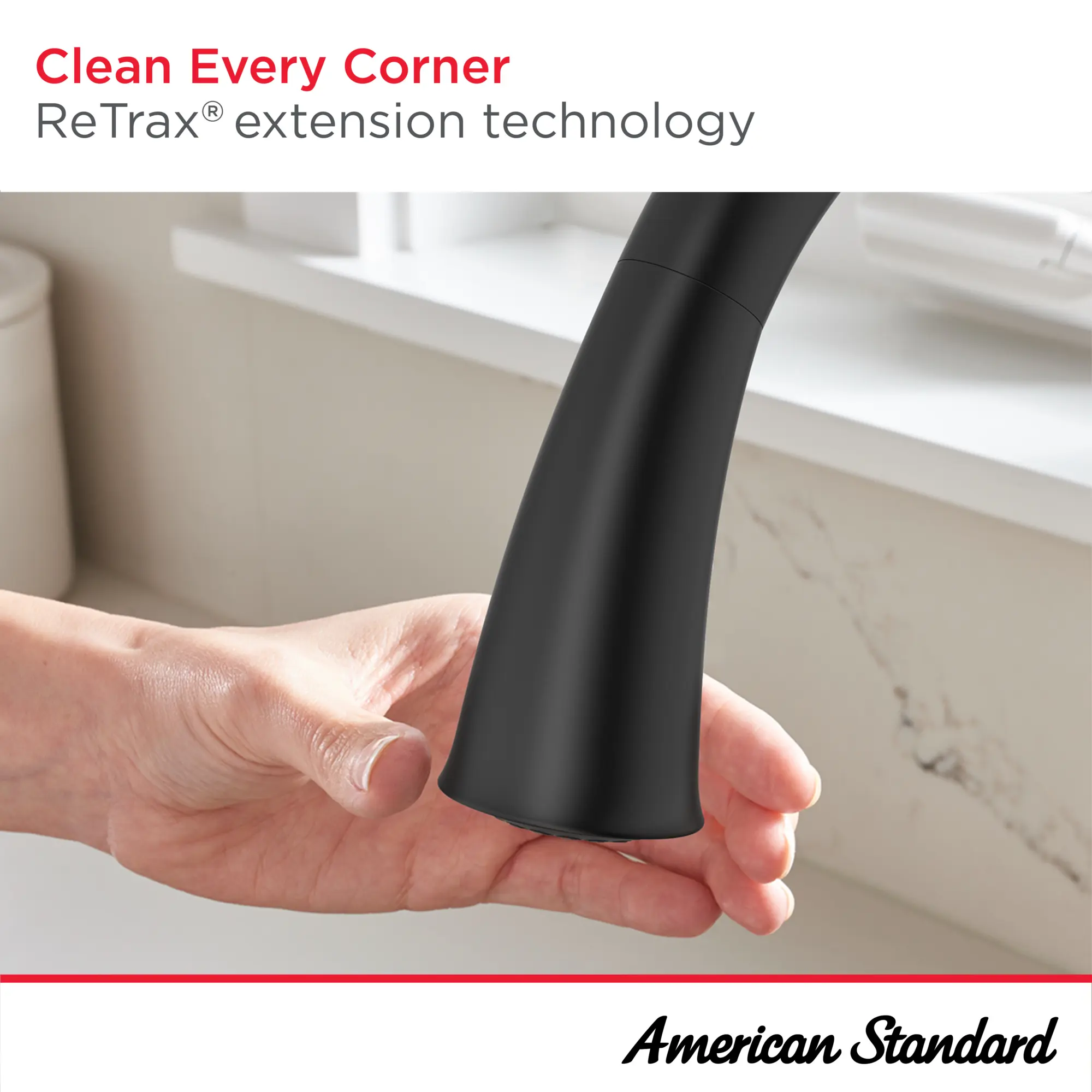 Clean Every Corner
ReTrax® extension technology

American Standard