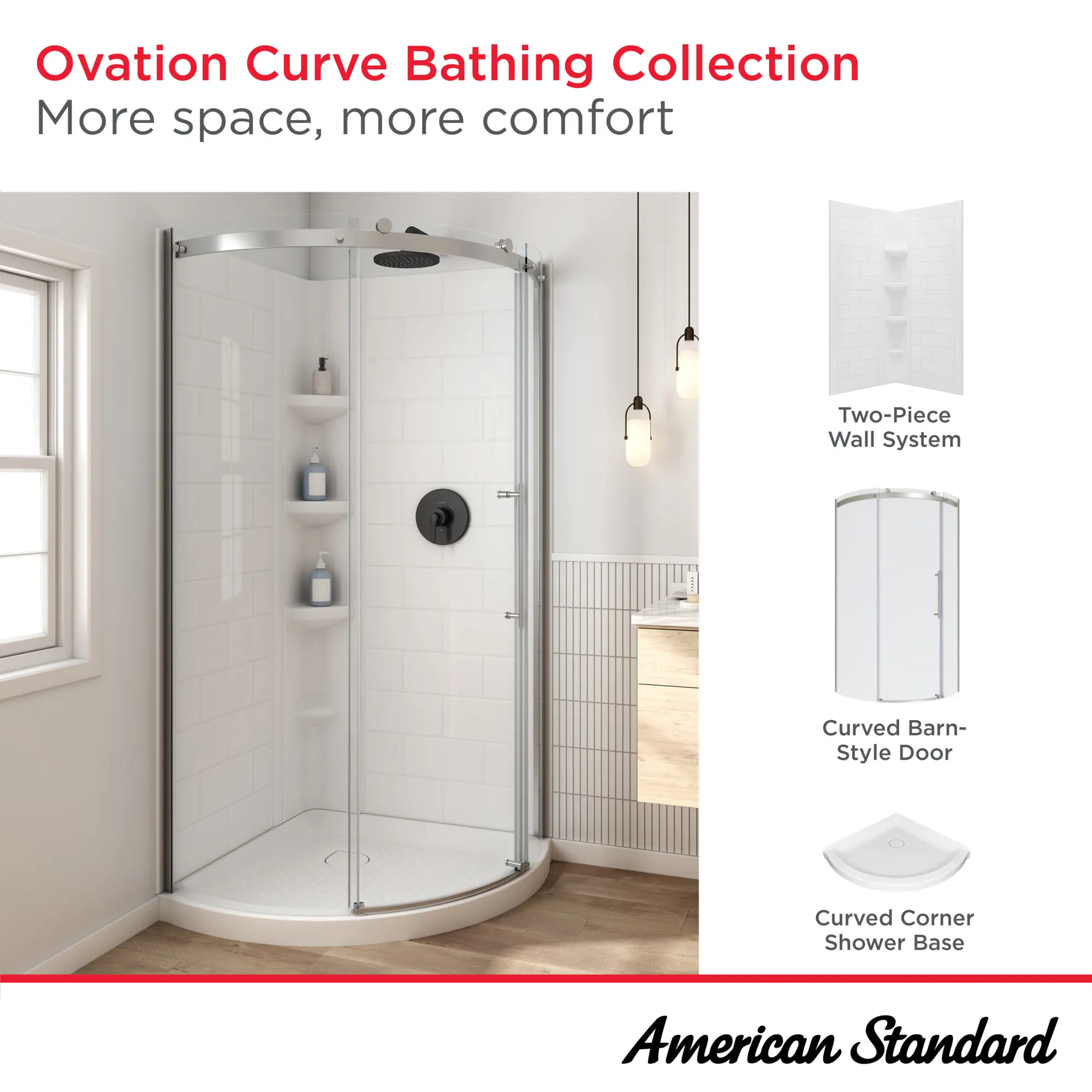 Ovation Curve Bathing Collection
More space, more comfort

Two-Piece Wall System

Curved Barn-Style Door

Curved Corner Shower Base

American Standard