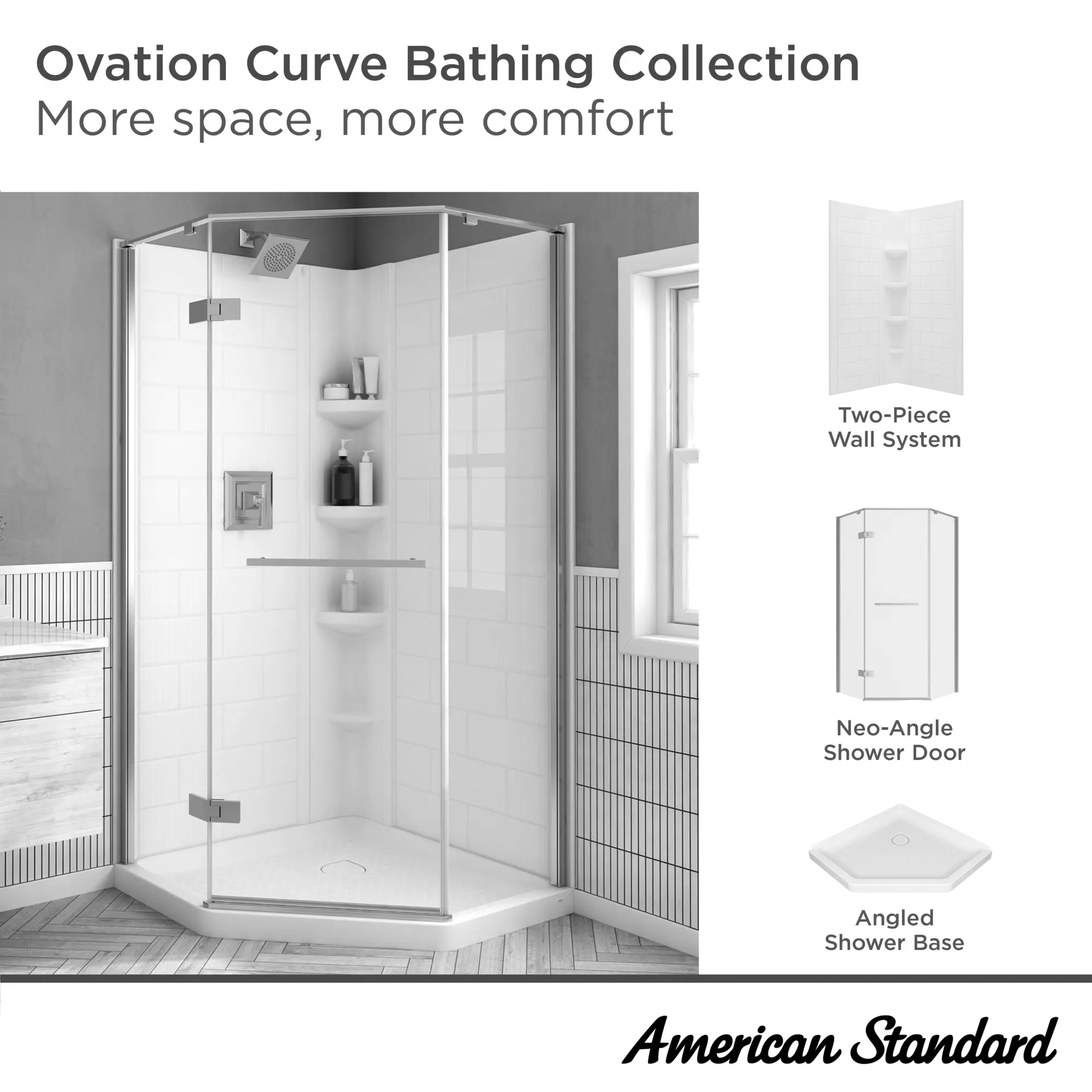 Ovation Curve Bathing Collection
More space, more comfort

Two-Piece
Wall System

Neo-Angle
Shower Door

Angled
Shower Base

American Standard