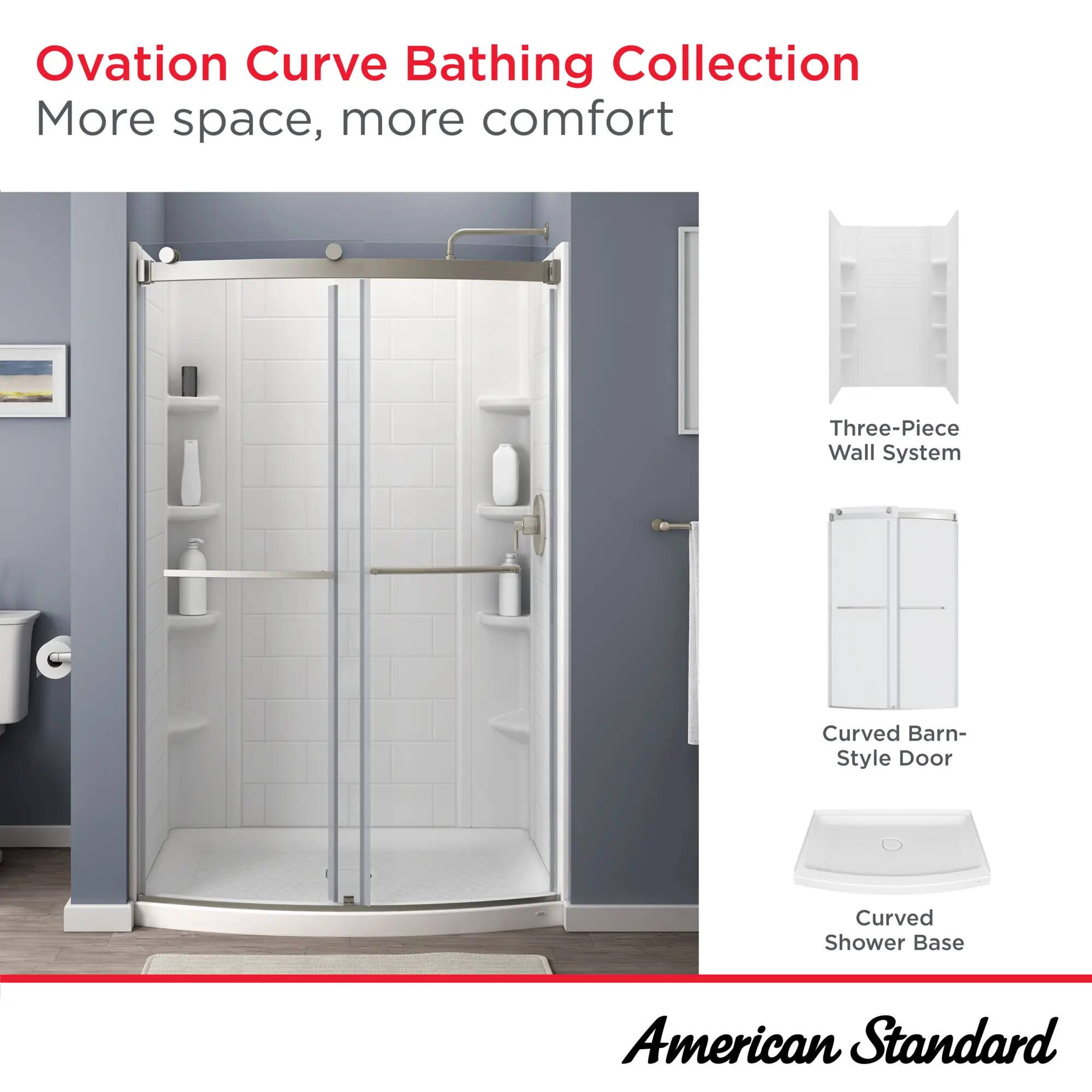 Ovation Curve Bathing Collection
More space, more comfort

Three-Piece Wall System

Curved Barn-Style Door

Curved Shower Base

American Standard