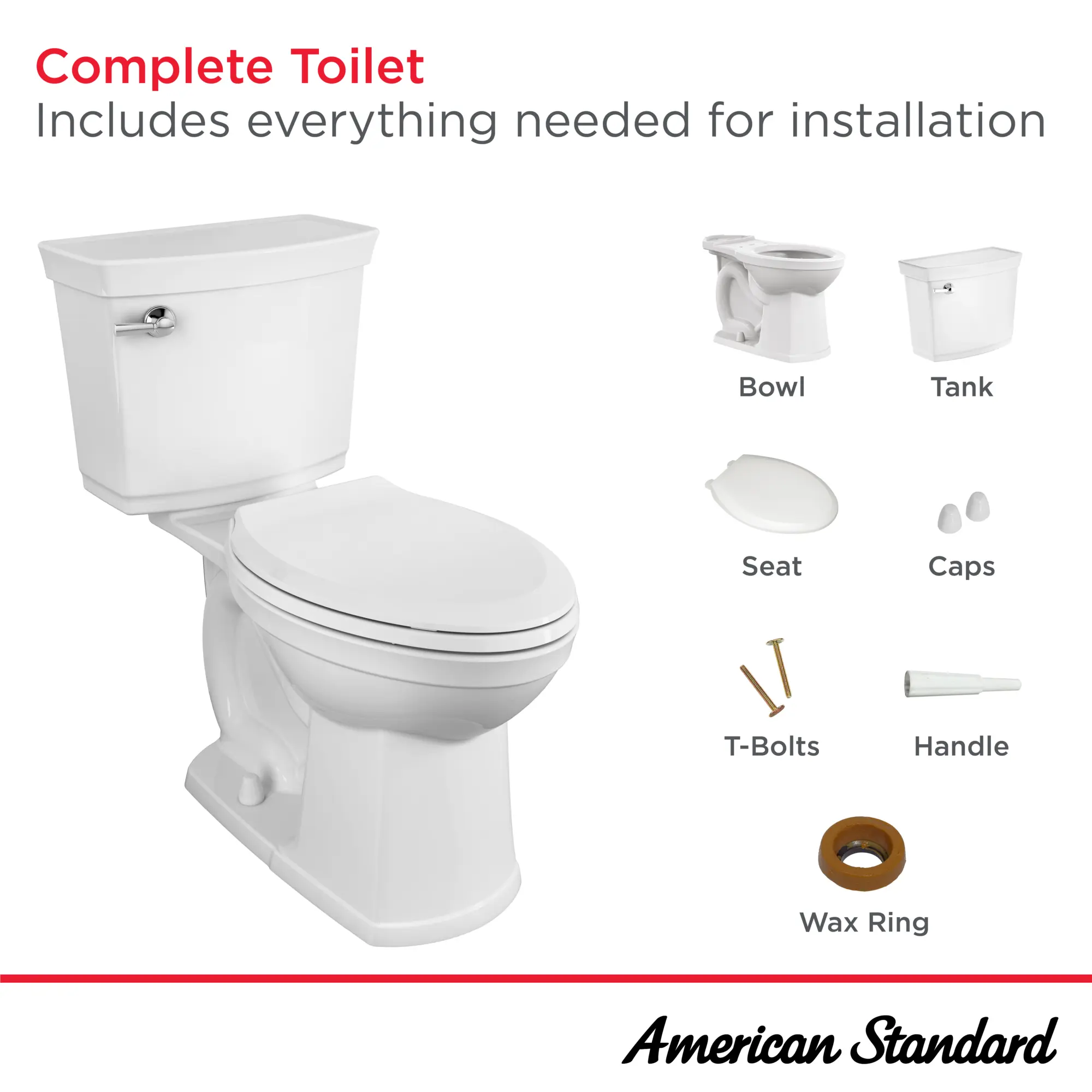 Complete Toilet
Includes everything needed for installation

Bowl
Tank
Seat
Caps
T-Bolts
Handle
Wax Ring

American Standard