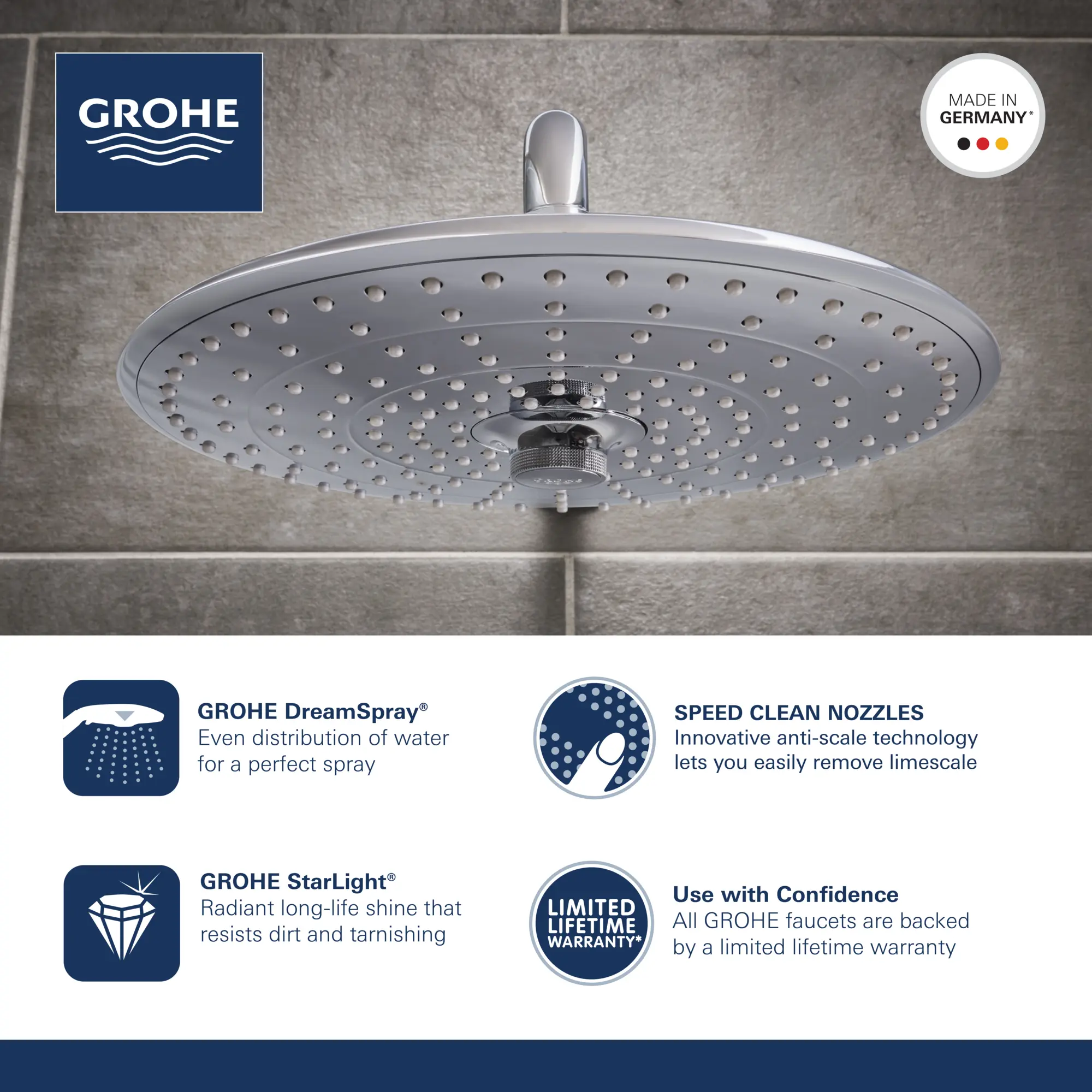 GROHE

MADE IN GERMANY*

GROHE DreamSpray®
Even distribution of water for a perfect spray

SPEED CLEAN NOZZLES
Innovative anti-scale technology lets you easily remove limescale

GROHE StarLight®
Radiant long-life shine that resists dirt and tarnishing

LIMITED LIFETIME WARRANTY*

Use with Confidence
All GROHE faucets are backed by a limited lifetime warranty