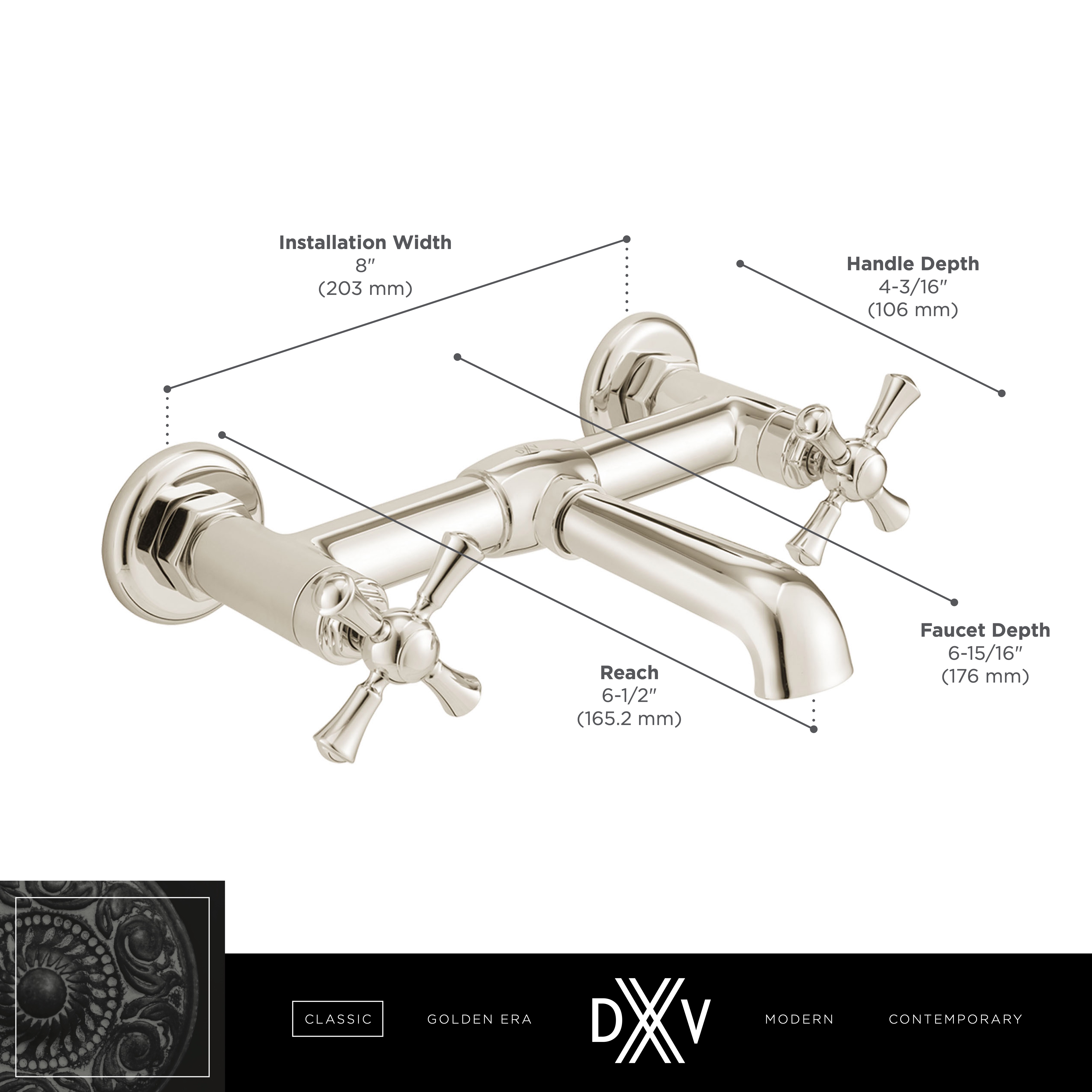 Installation Width
8″
(203 mm)

Handle Depth
4-3/16″
(106 mm)

Faucet Depth
6-15/16″
(176 mm)

Reach
6-1/2″
(165.2 mm)

CLASSIC GOLDEN ERA DXV MODERN CONTEMPORARY