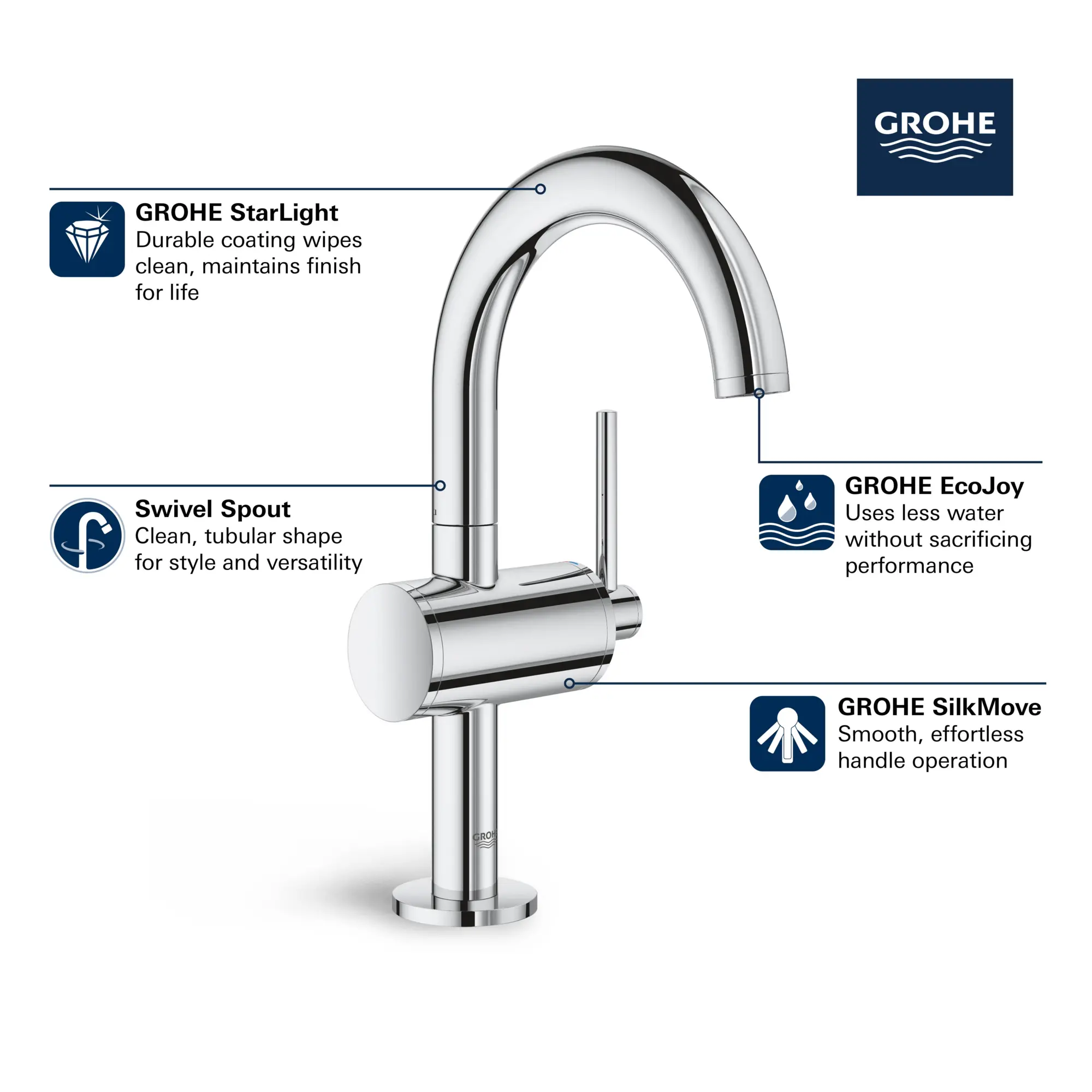 GROHE

GROHE StarLight
Durable coating wipes clean, maintains finish for life

Swivel Spout
Clean, tubular shape for style and versatility

GROHE EcoJoy
Uses less water without sacrificing performance

GROHE SilkMove
Smooth, effortless handle operation

GROHE