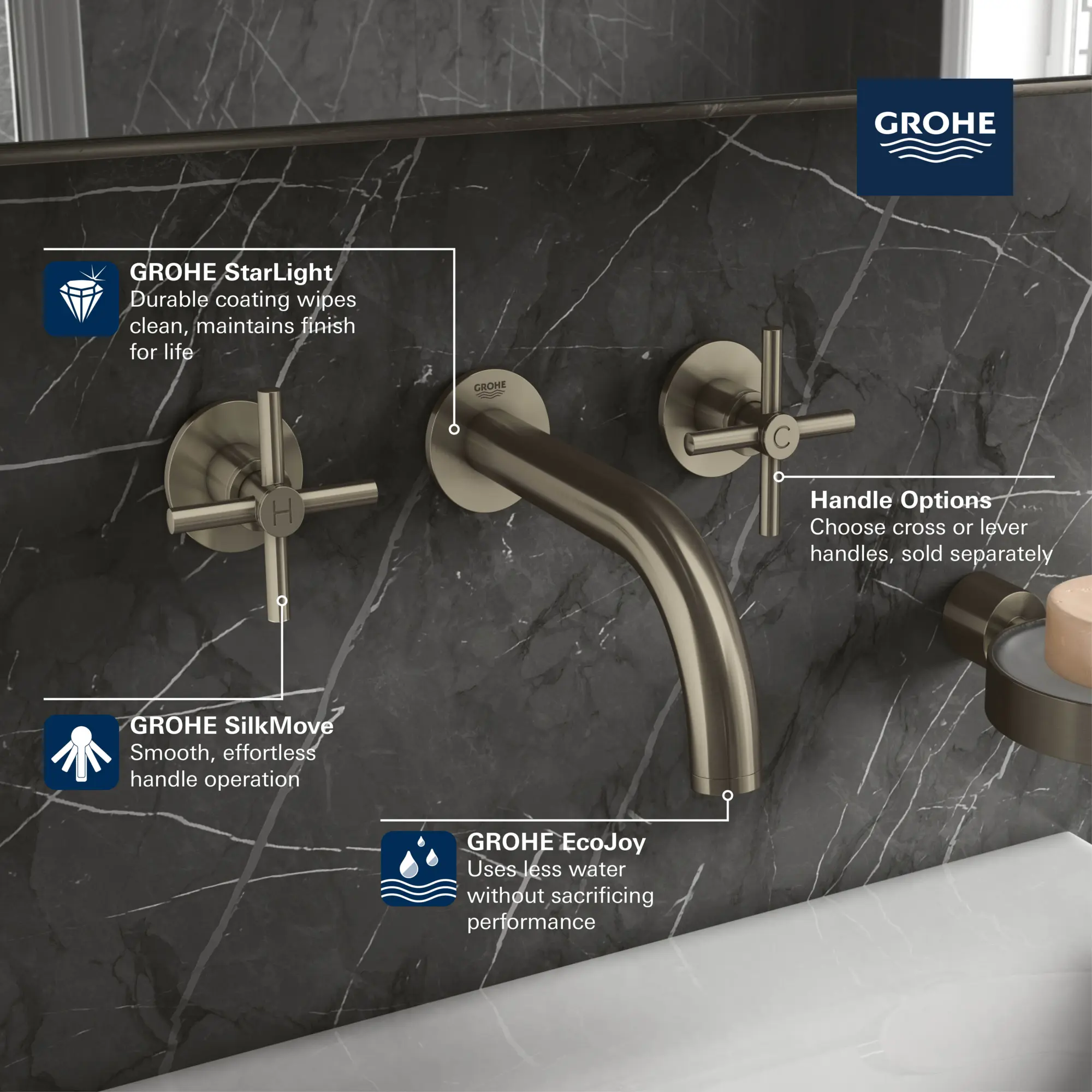 GROHE

GROHE StarLight
Durable coating wipes clean, maintains finish for life

GROHE

H

C

Handle Options
Choose cross or lever handles, sold separately

GROHE SilkMove
Smooth, effortless handle operation

GROHE EcoJoy
Uses less water without sacrificing performance