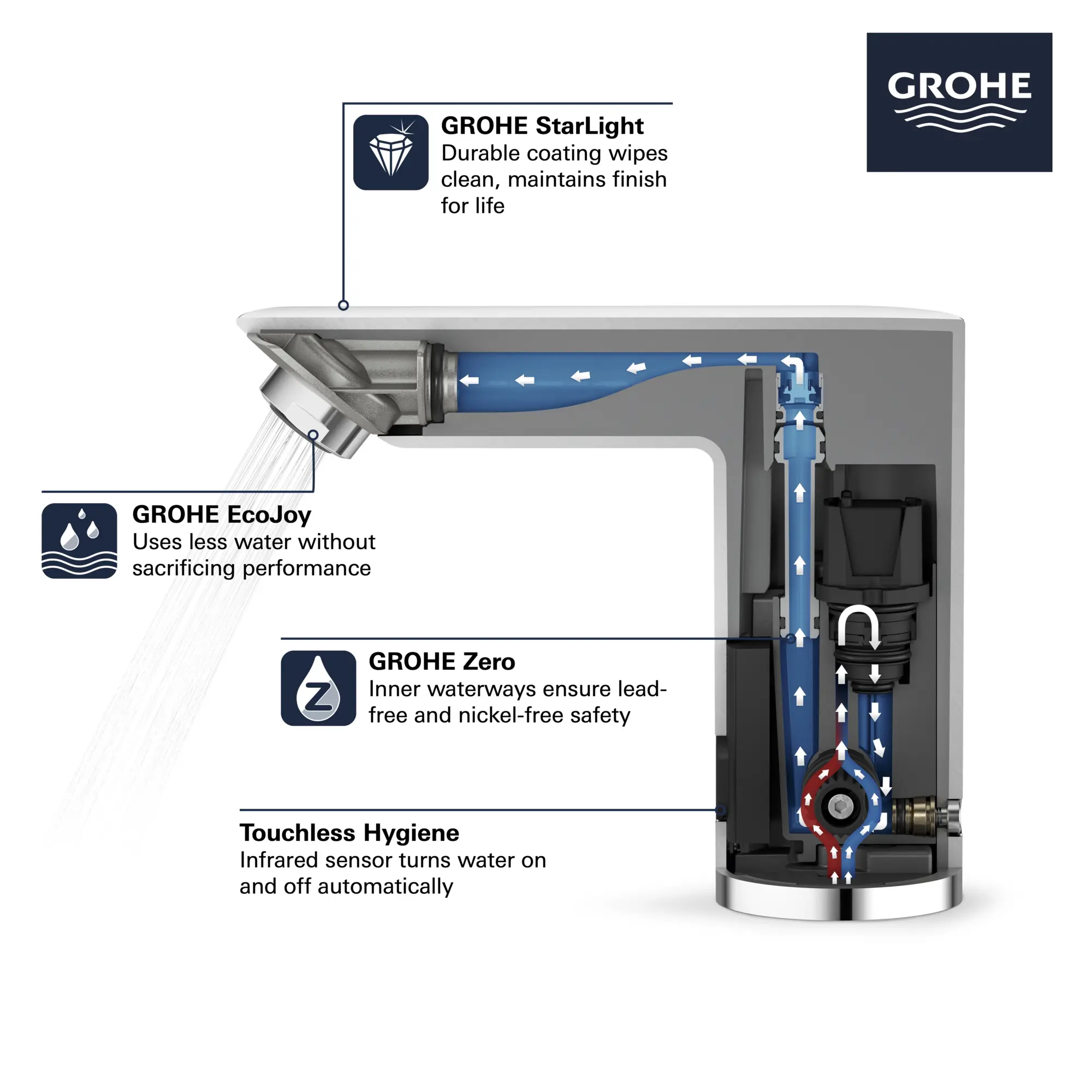 GROHE

GROHE StarLight
Durable coating wipes clean, maintains finish for life

GROHE EcoJoy
Uses less water without sacrificing performance

GROHE Zero
Inner waterways ensure lead-free and nickel-free safety

Touchless Hygiene
Infrared sensor turns water on and off automatically